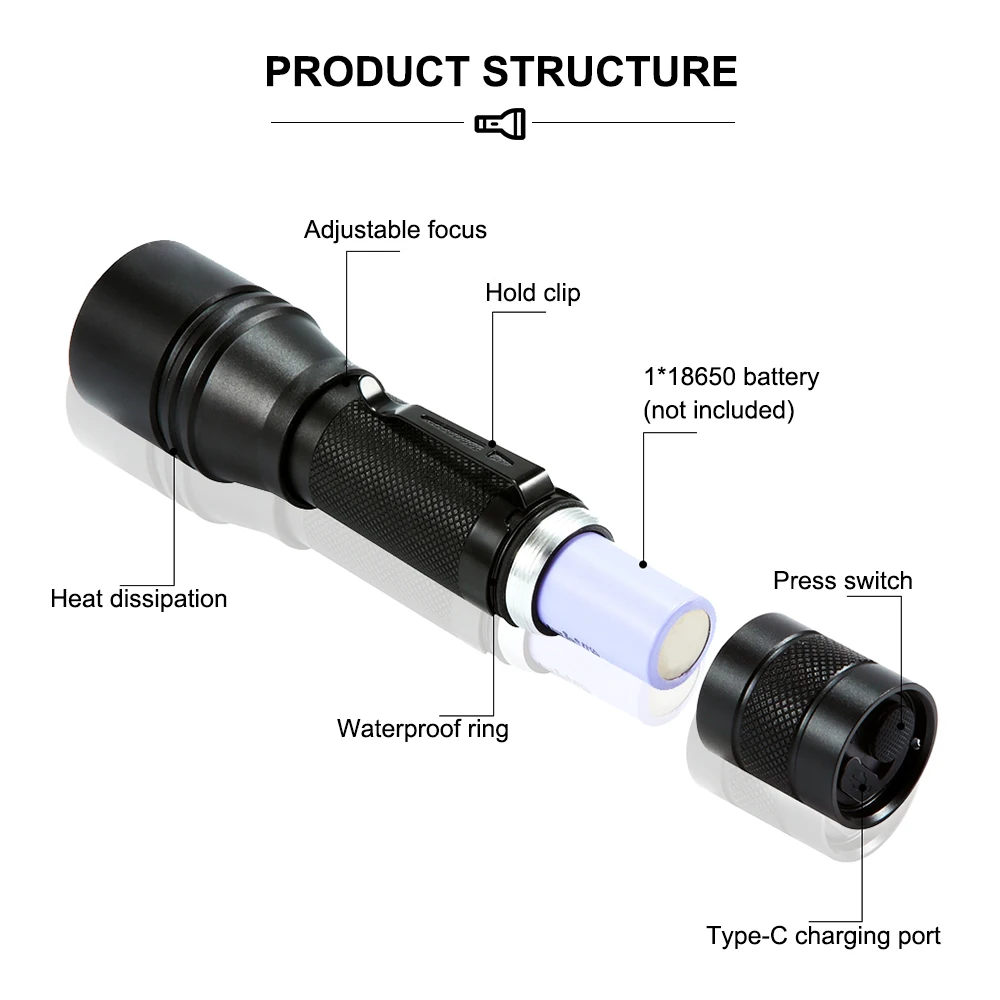 PRODUCT STRUCTURE

Adjustable focus

Hold clip

1*18650 battery
(not included)

Heat dissipation

Press switch

Waterproof ring

Type-C charging port