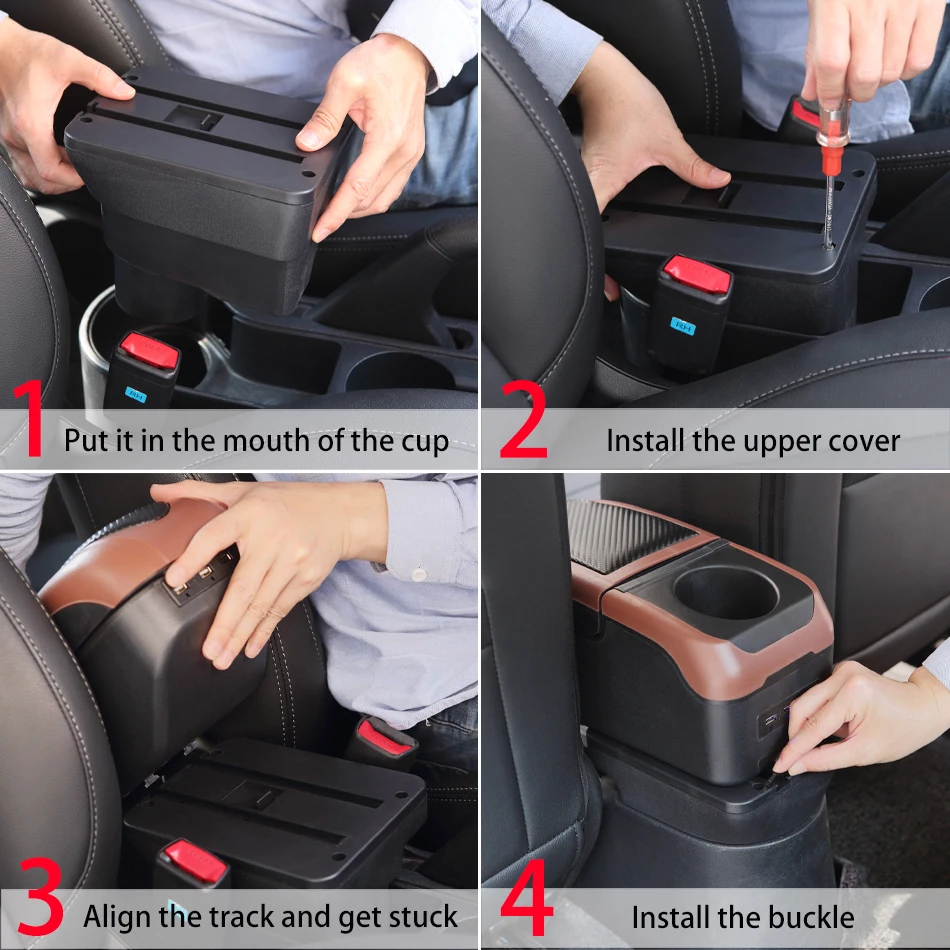 1 Put it in the mouth of the cup

2 Install the upper cover

3 Align the track and get stuck

4 Install the buckle