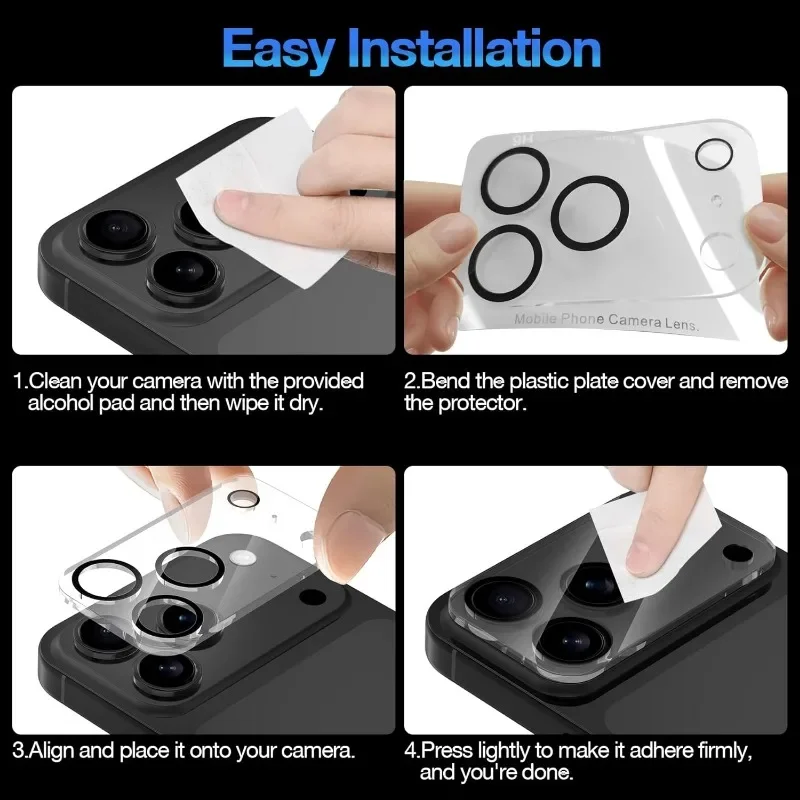 Easy Installation

9H

Mobile Phone Camera Lens.

1.Clean your camera with the provided alcohol pad and then wipe it dry.

2.Bend the plastic plate cover and remove the protector.

3.Align and place it onto your camera.

4.Press lightly to make it adhere firmly, and you're done.