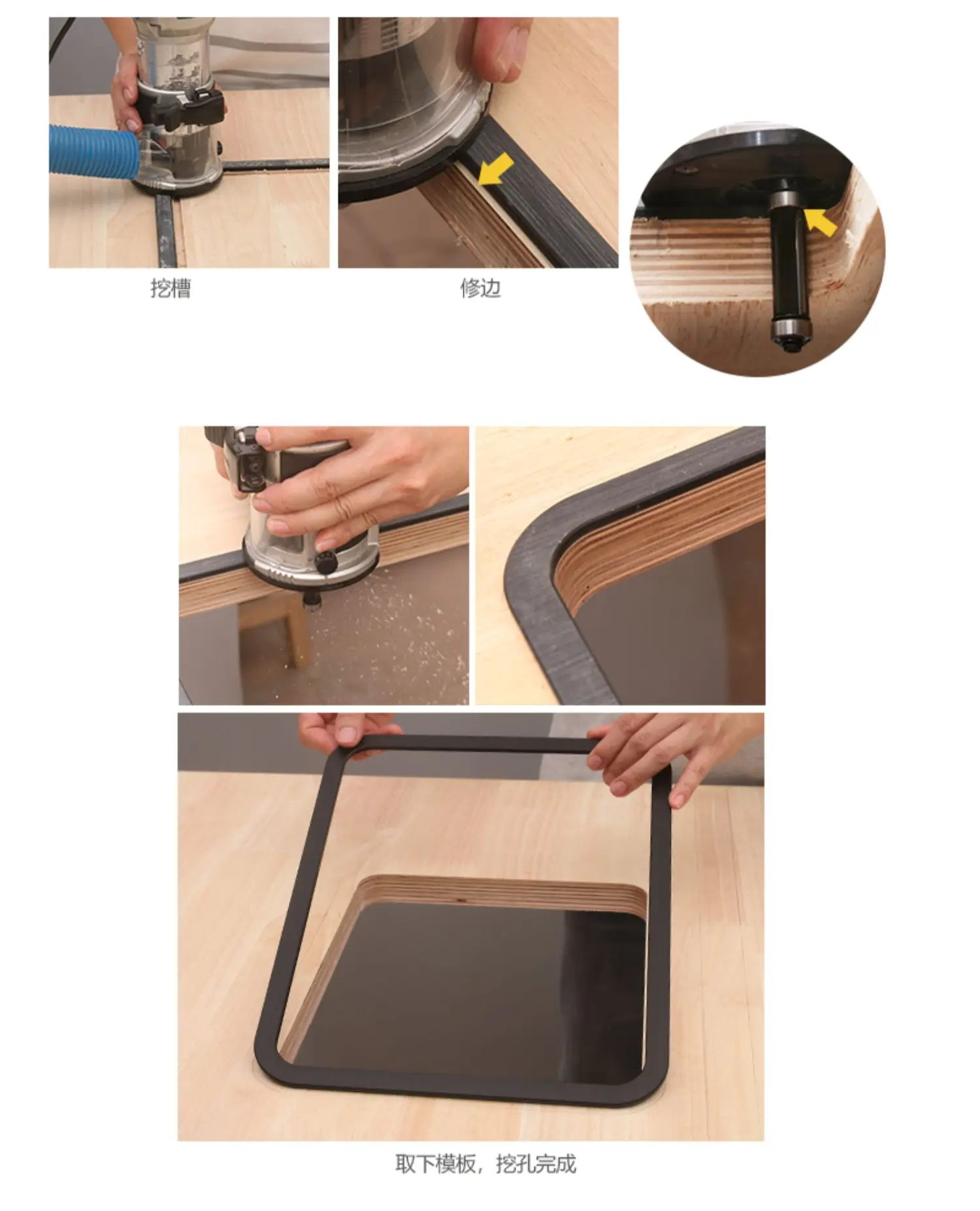 挖槽

修边

取下模板，挖孔完成