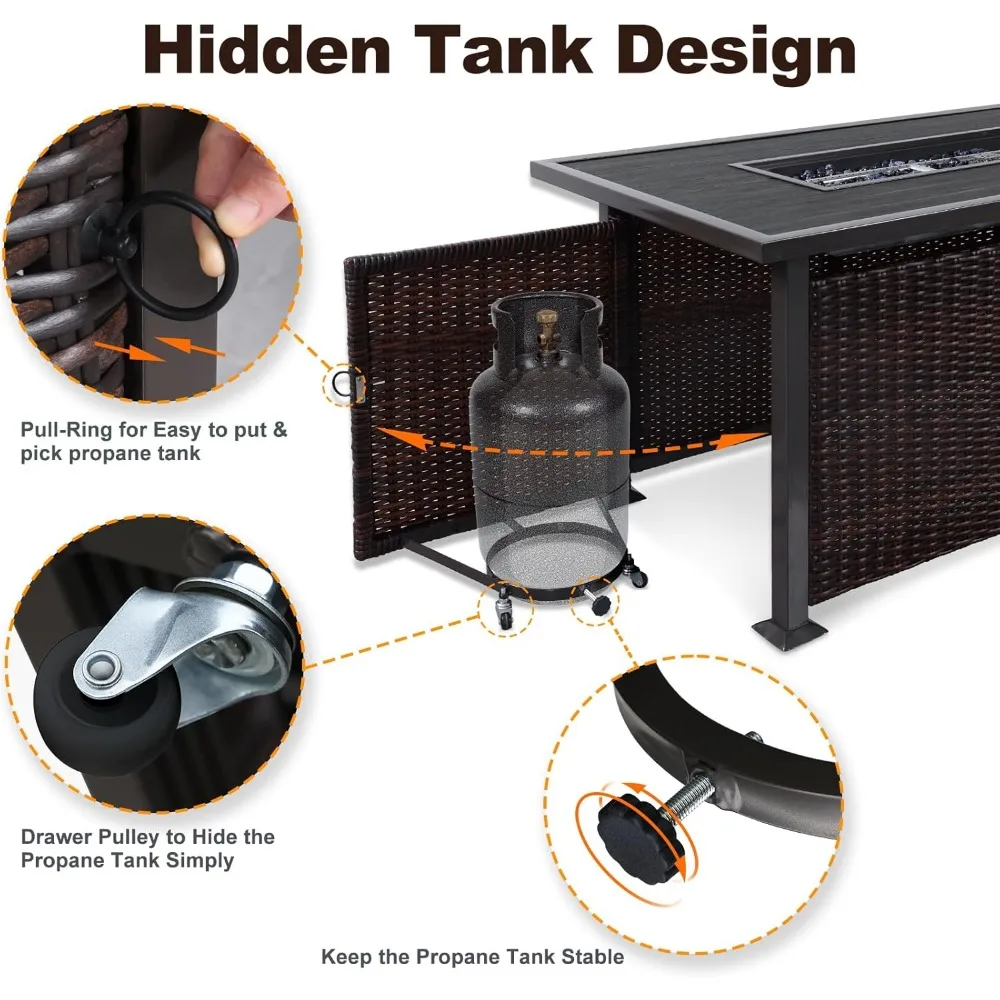 Hidden Tank Design

Pull-Ring for Easy to put & pick propane tank

Drawer Pulley to Hide the Propane Tank Simply

Keep the Propane Tank Stable