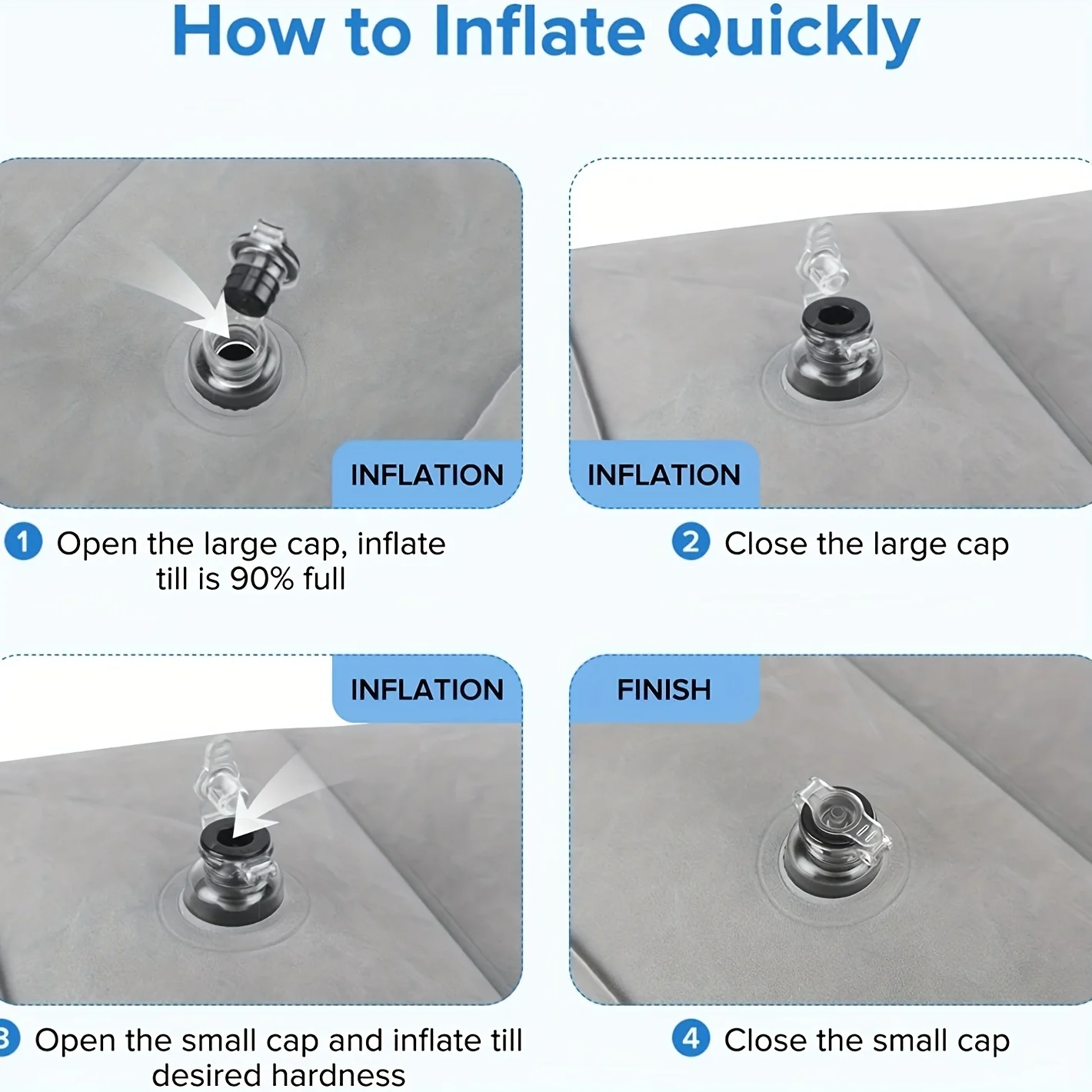 How to Inflate Quickly

INFLATION

1 Open the large cap, inflate till is 90% full

INFLATION

2 Close the large cap

INFLATION

3 Open the small cap and inflate till desired hardness

FINISH

4 Close the small cap