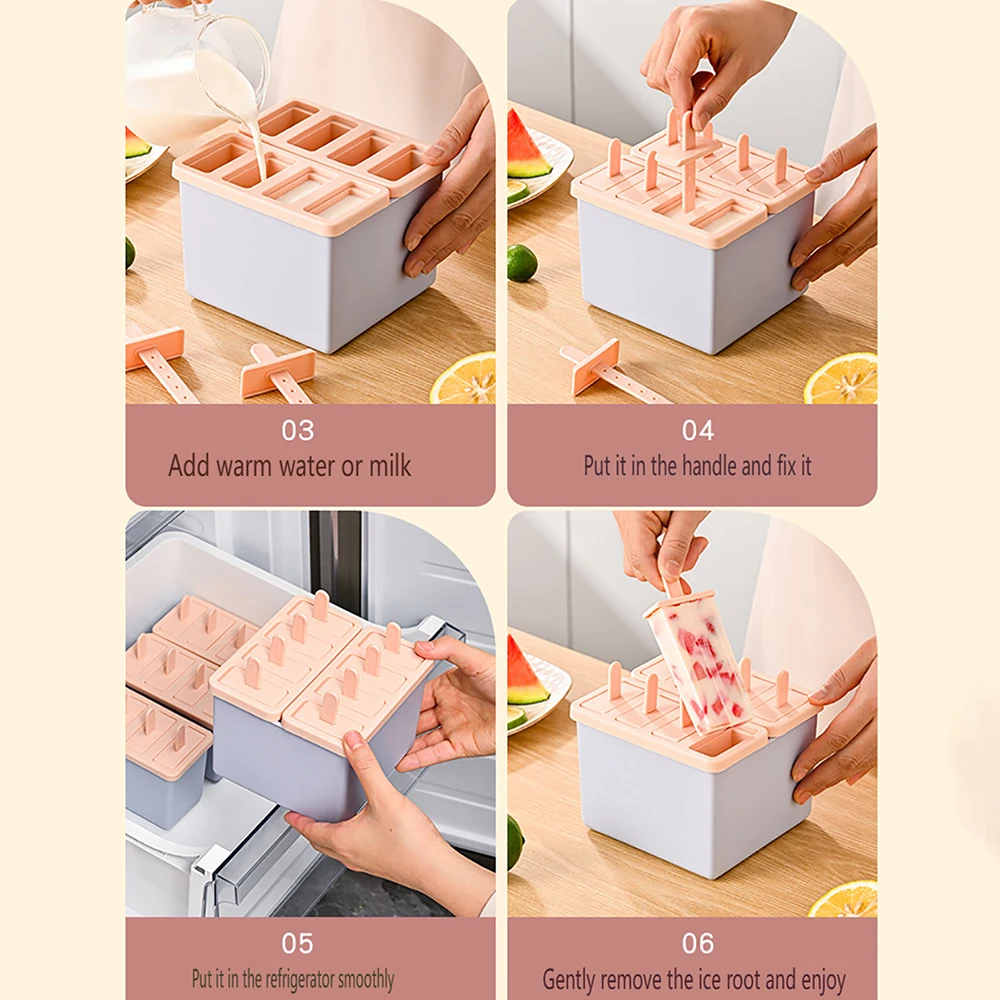 03
Add warm water or milk

04
Put it in the handle and fix it

05
Put it in the refrigerator smoothly

06
Gently remove the ice root and enjoy