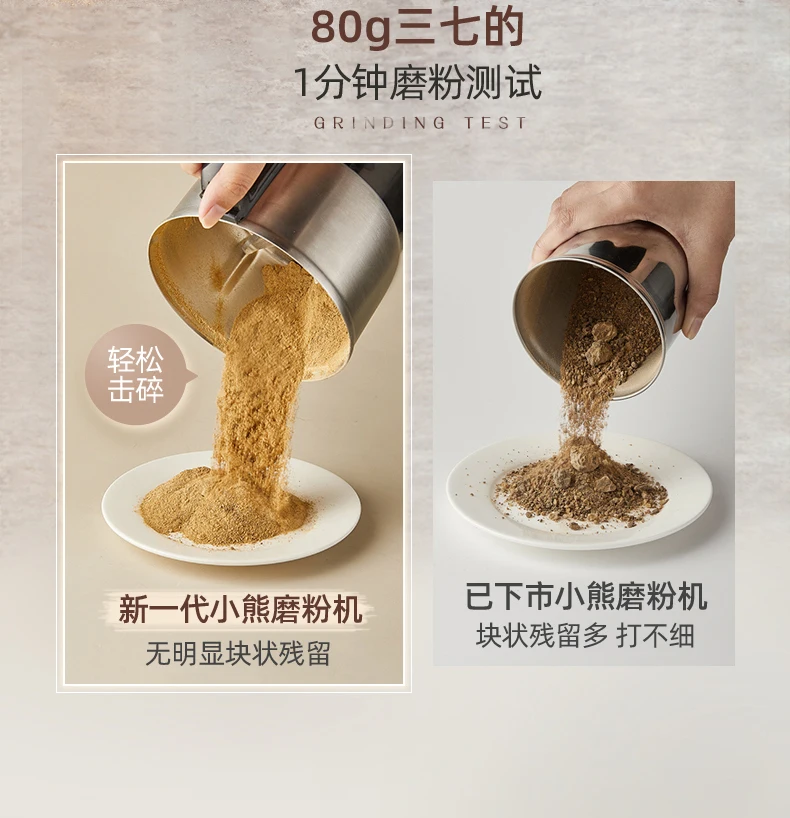 80g三七的
1分钟磨粉测试
GRINDING TEST

轻松击碎

新一代小熊磨粉机
无明显块状残留

已下市小熊磨粉机
块状残留多 打不细