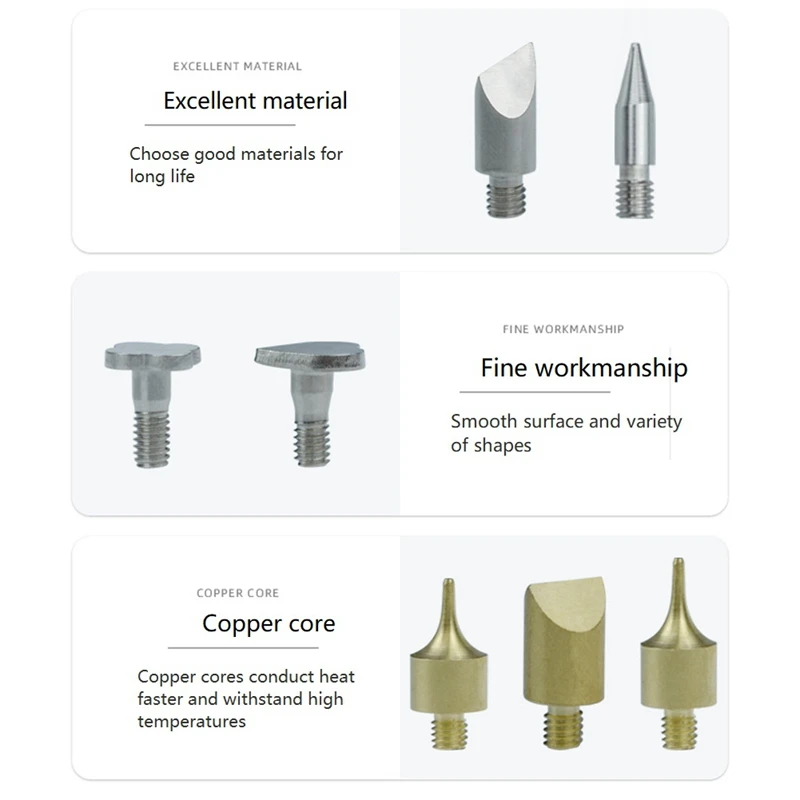 EXCELLENT MATERIAL

Excellent material

Choose good materials for long life

FINE WORKMANSHIP

Fine workmanship

Smooth surface and variety of shapes

COPPER CORE

Copper core

Copper cores conduct heat faster and withstand high temperatures