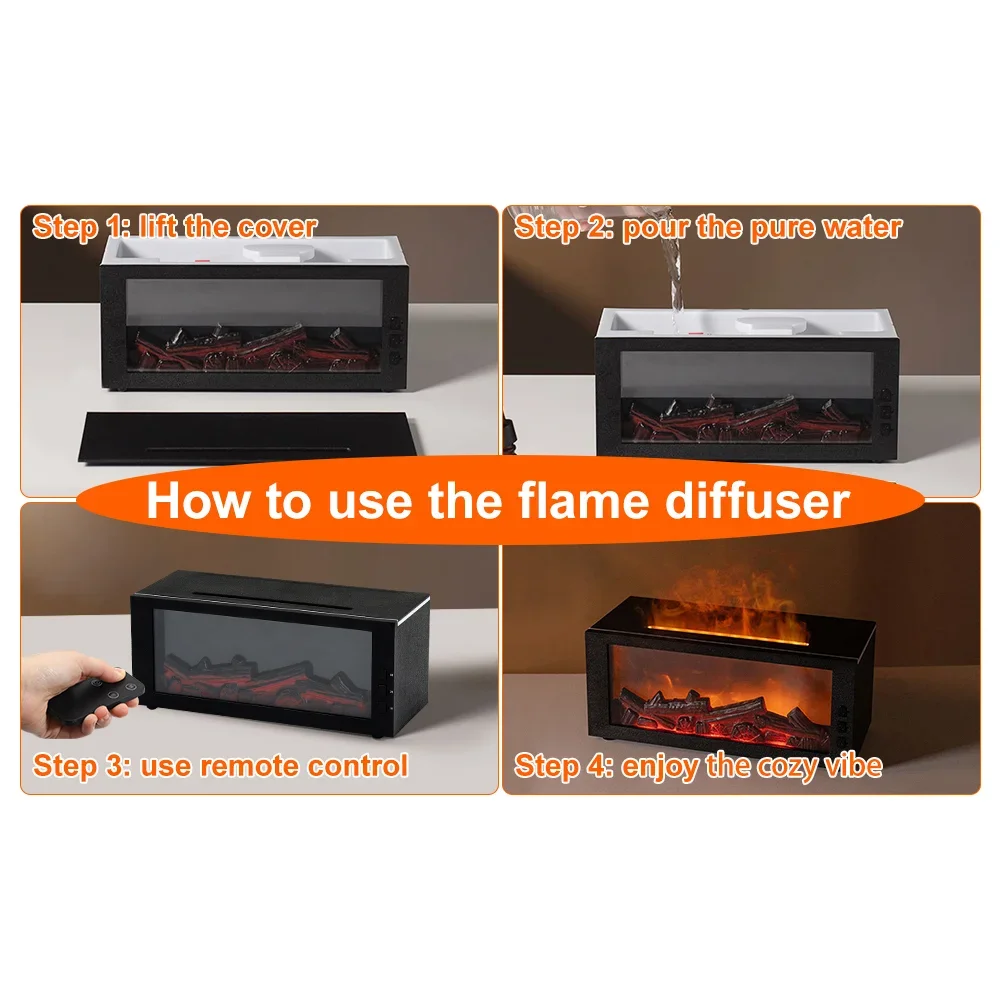 Step 1: lift the cover

Step 2: pour the pure water

How to use the flame diffuser

Step 3: use remote control

Step 4: enjoy the cozy vibe