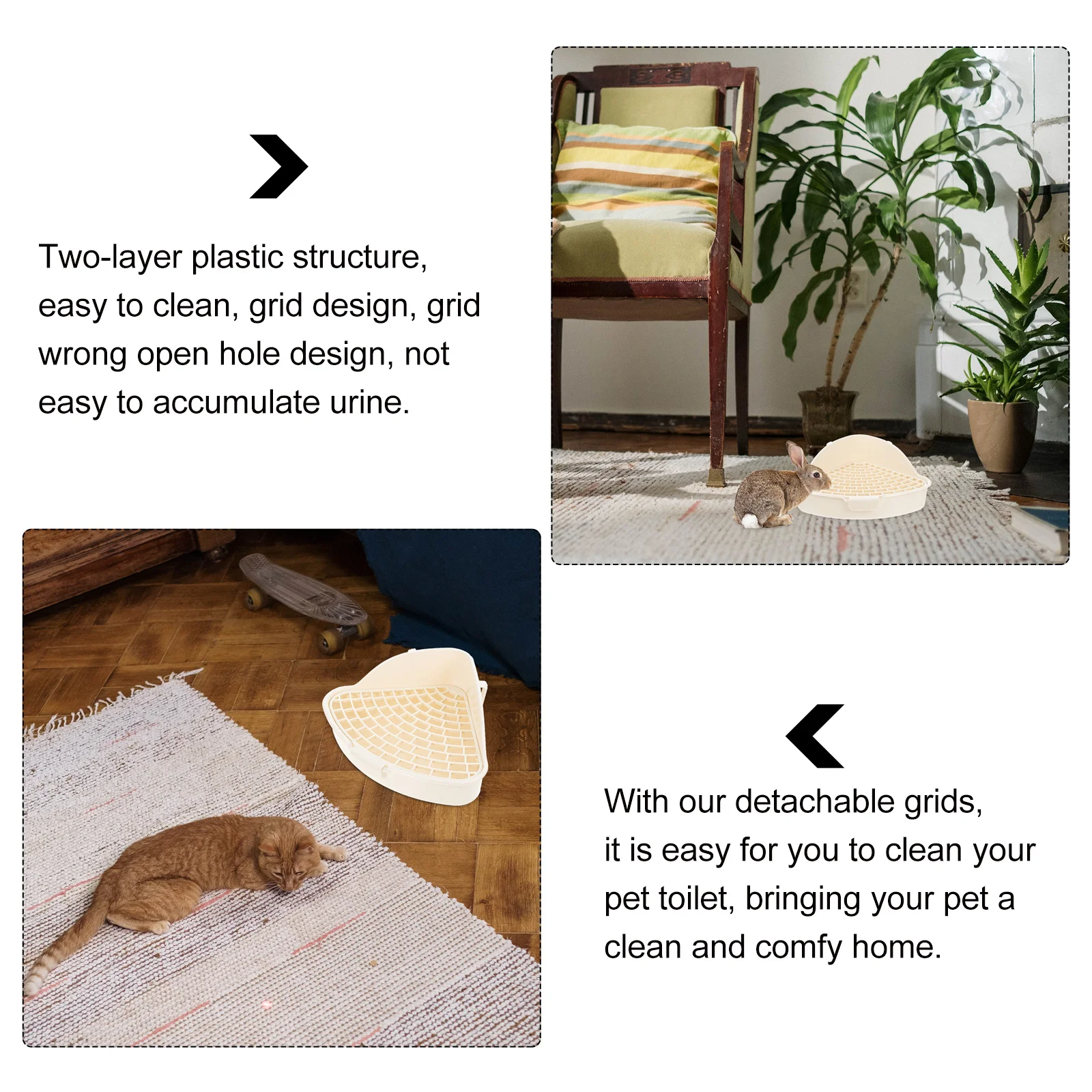 Two-layer plastic structure, easy to clean, grid design, grid wrong open hole design, not easy to accumulate urine.

With our detachable grids, it is easy for you to clean your pet toilet, bringing your pet a clean and comfy home.