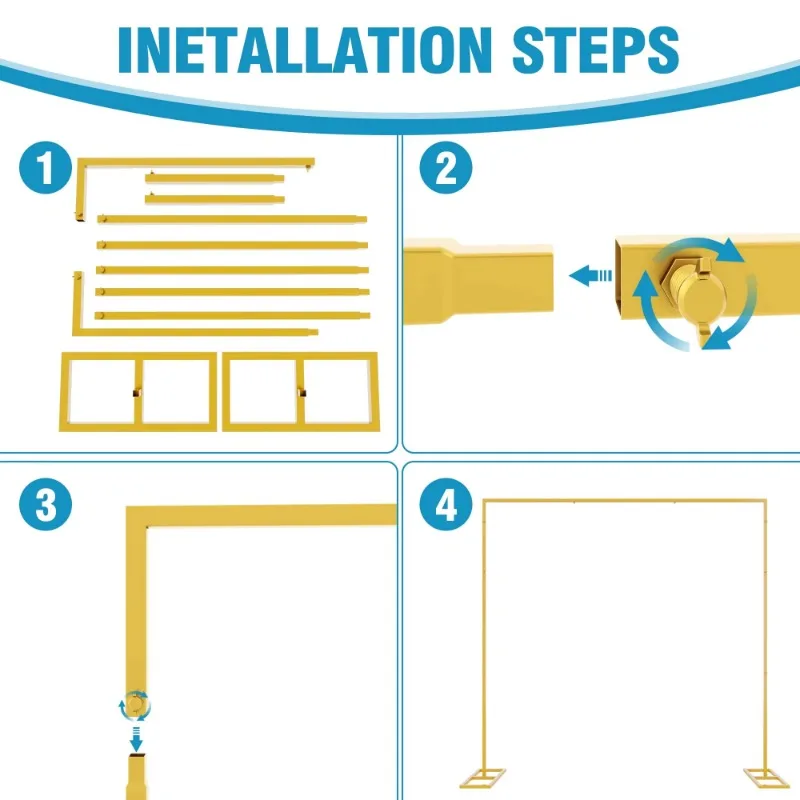 INETALLATION STEPS

1

2

3

4