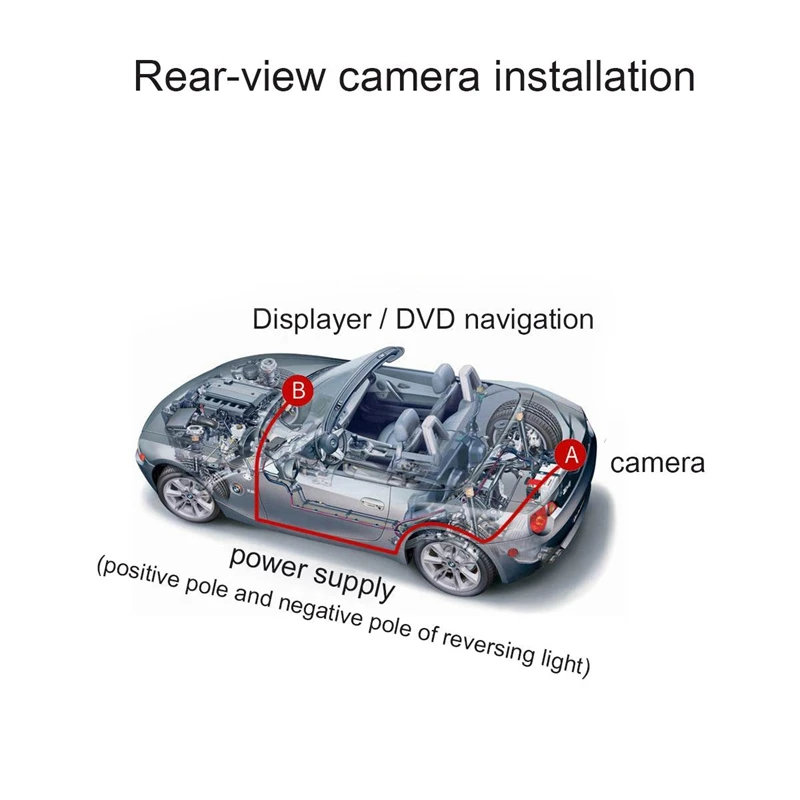 Rear-view camera installation

Displayer / DVD navigation

B

A

camera

power supply
(positive pole and negative pole of reversing light)