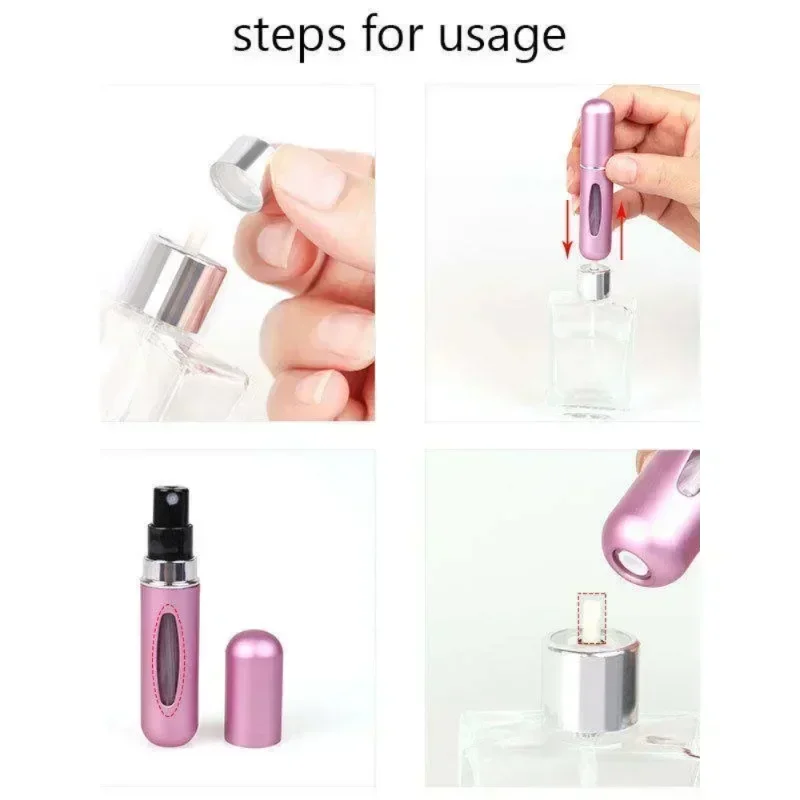 steps for usage