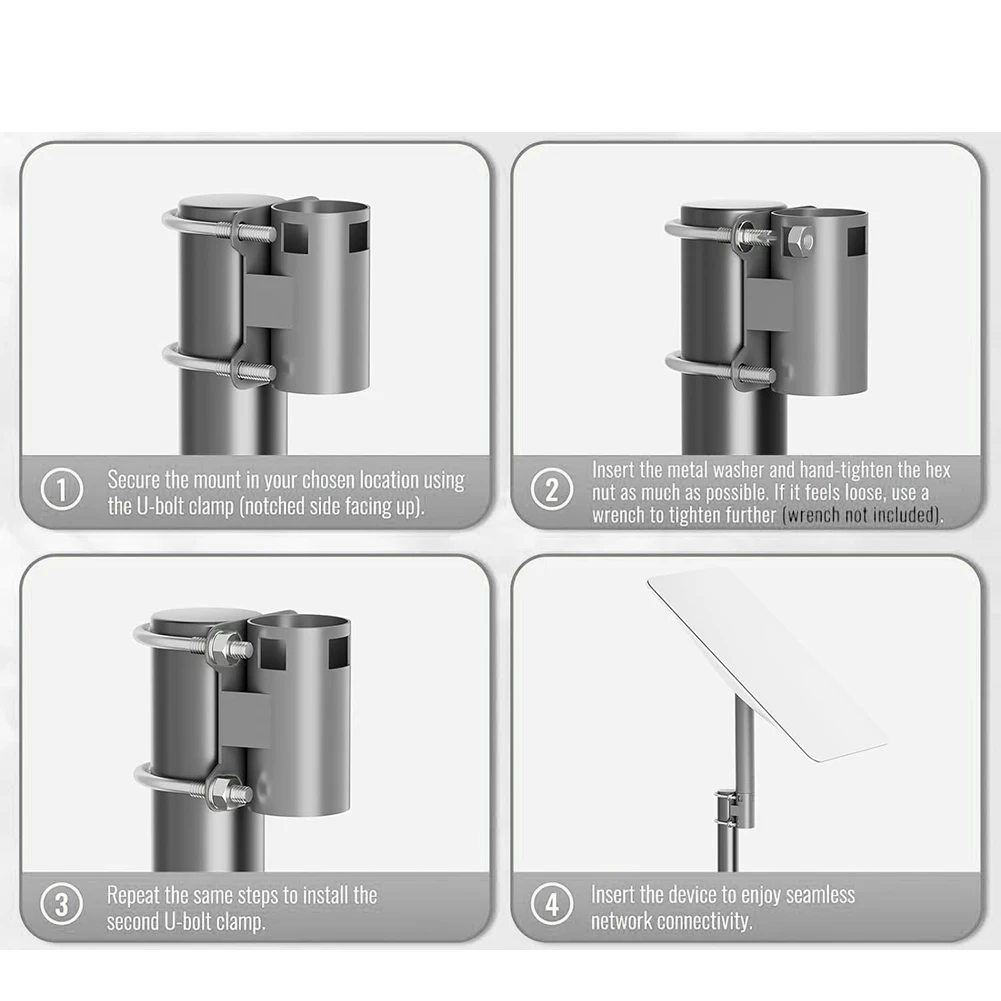 1 Secure the mount in your chosen location using the U-bolt clamp (notched side facing up).

2 Insert the metal washer and hand-tighten the hex nut as much as possible. If it feels loose, use a wrench to tighten further (wrench not included).

3 Repeat the same steps to install the second U-bolt clamp.

4 Insert the device to enjoy seamless network connectivity.