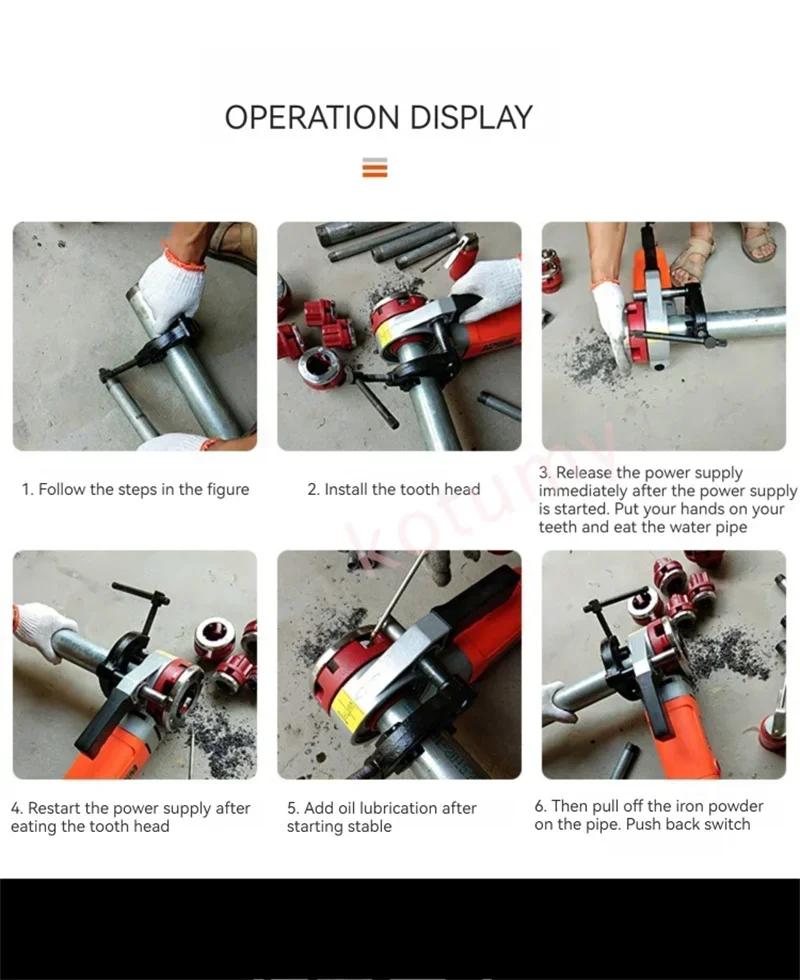 OPERATION DISPLAY

1. Follow the steps in the figure

2. Install the tooth head

3. Release the power supply immediately after the power supply is started. Put your hands on your teeth and eat the water pipe

kotumy

4. Restart the power supply after eating the tooth head

5. Add oil lubrication after starting stable

6. Then pull off the iron powder on the pipe. Push back switch