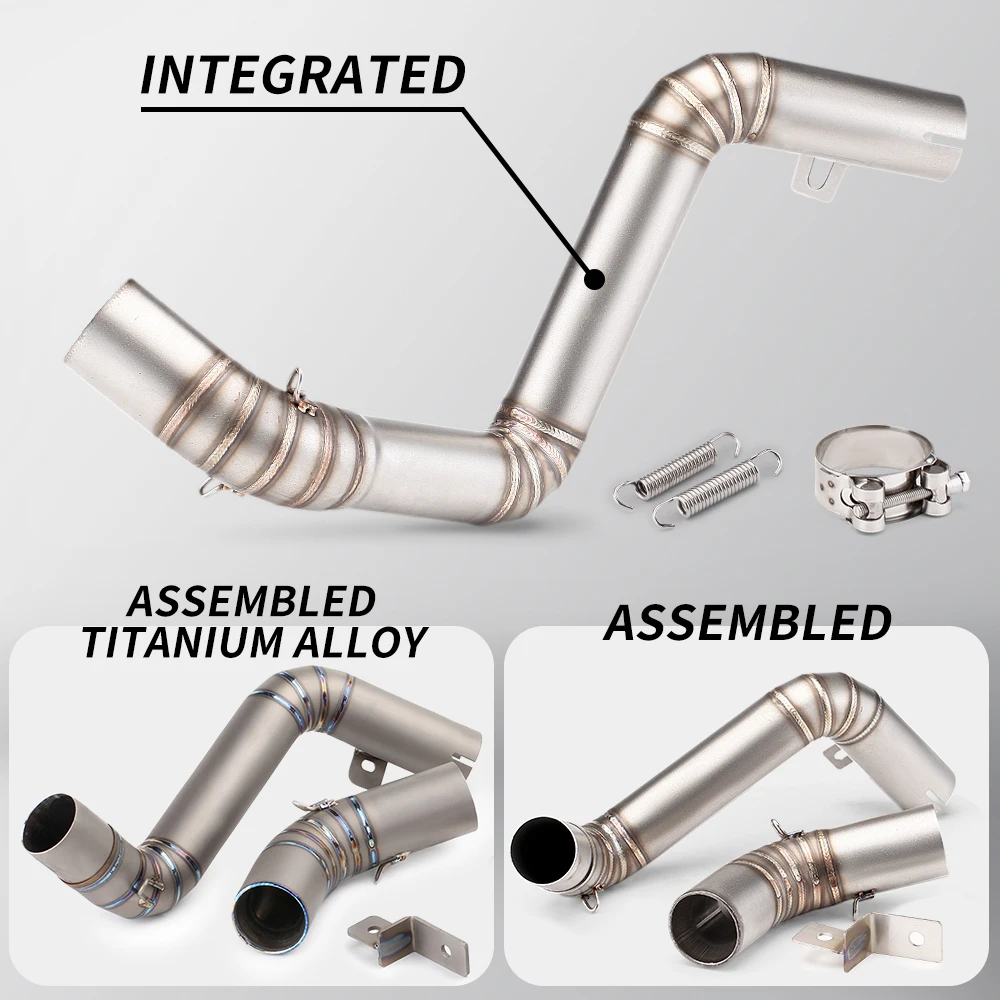 INTEGRATED

ASSEMBLED
TITANIUM ALLOY

ASSEMBLED