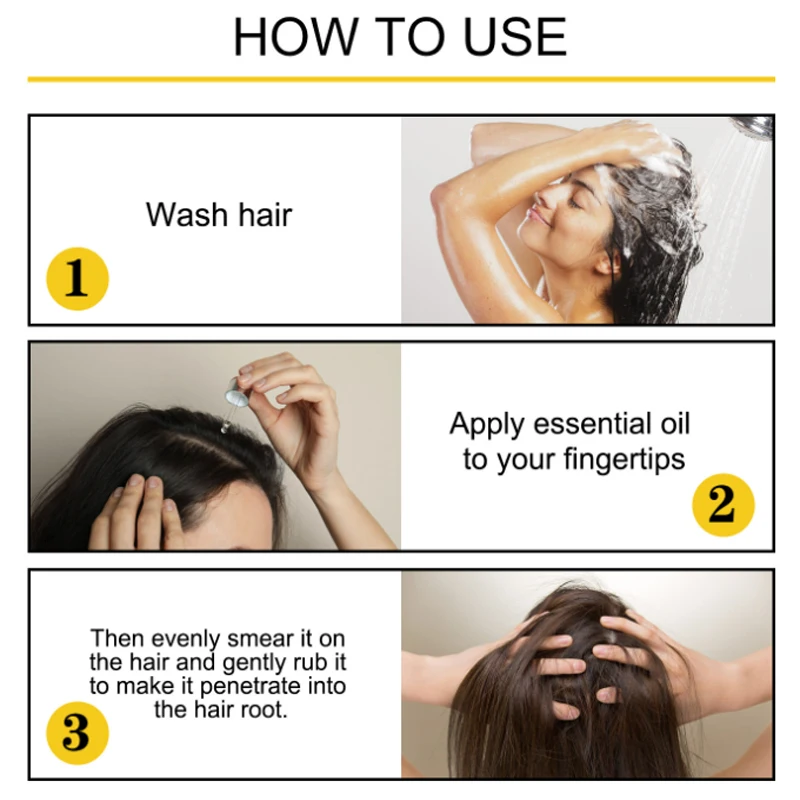 HOW TO USE

Wash hair

1

Apply essential oil to your fingertips

2

Then evenly smear it on the hair and gently rub it to make it penetrate into the hair root.

3