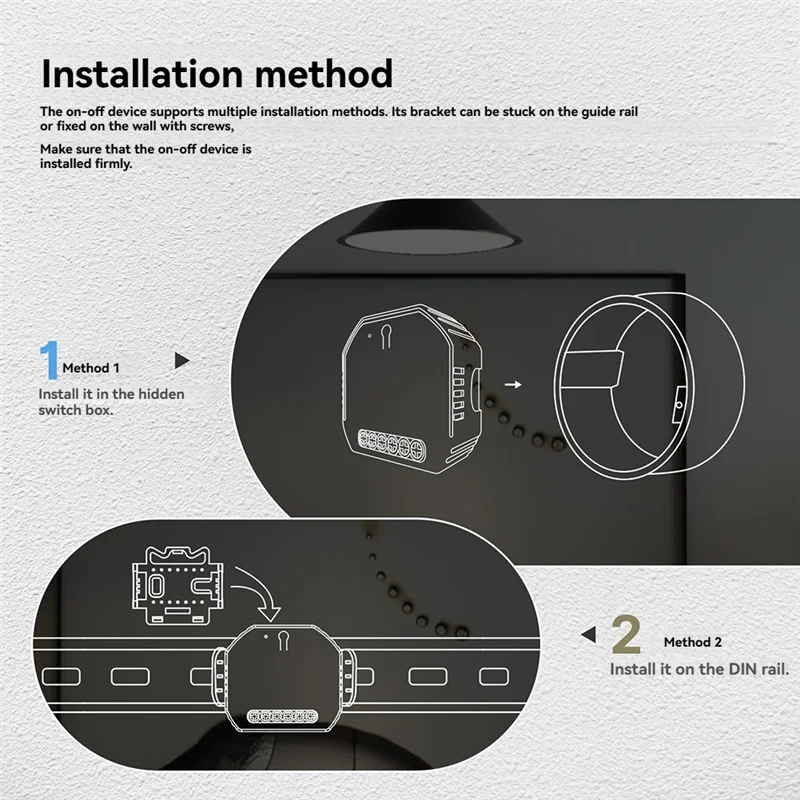 Installation method

The on-off device supports multiple installation methods. Its bracket can be stuck on the guide rail or fixed on the wall with screws,

Make sure that the on-off device is installed firmly.

1 Method 1

Install it in the hidden switch box.

2 Method 2

Install it on the DIN rail.