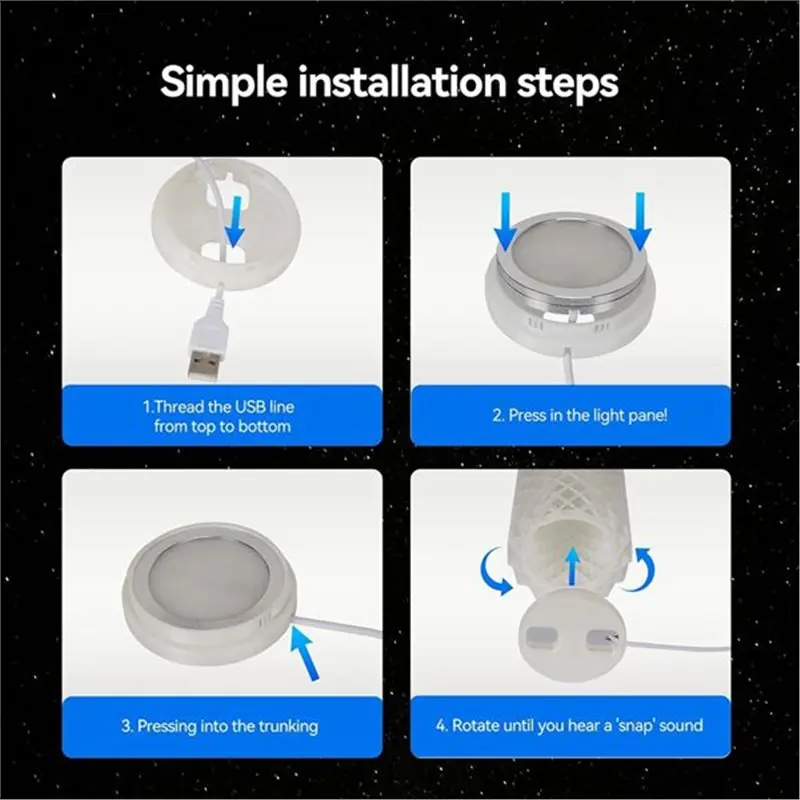 Simple installation steps

1.Thread the USB line from top to bottom

2. Press in the light pane!

3. Pressing into the trunking

4. Rotate until you hear a 'snap' sound