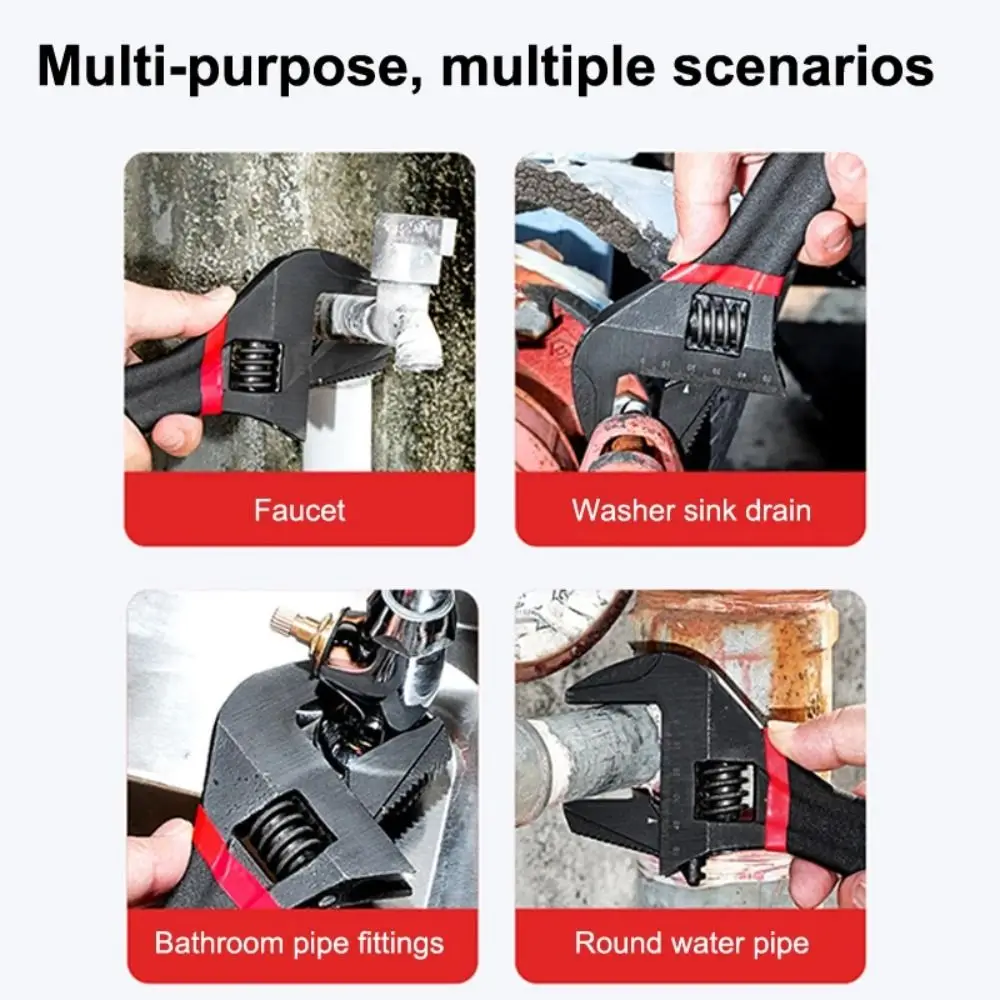 Multi-purpose, multiple scenarios

Faucet

Washer sink drain

Bathroom pipe fittings

Round water pipe