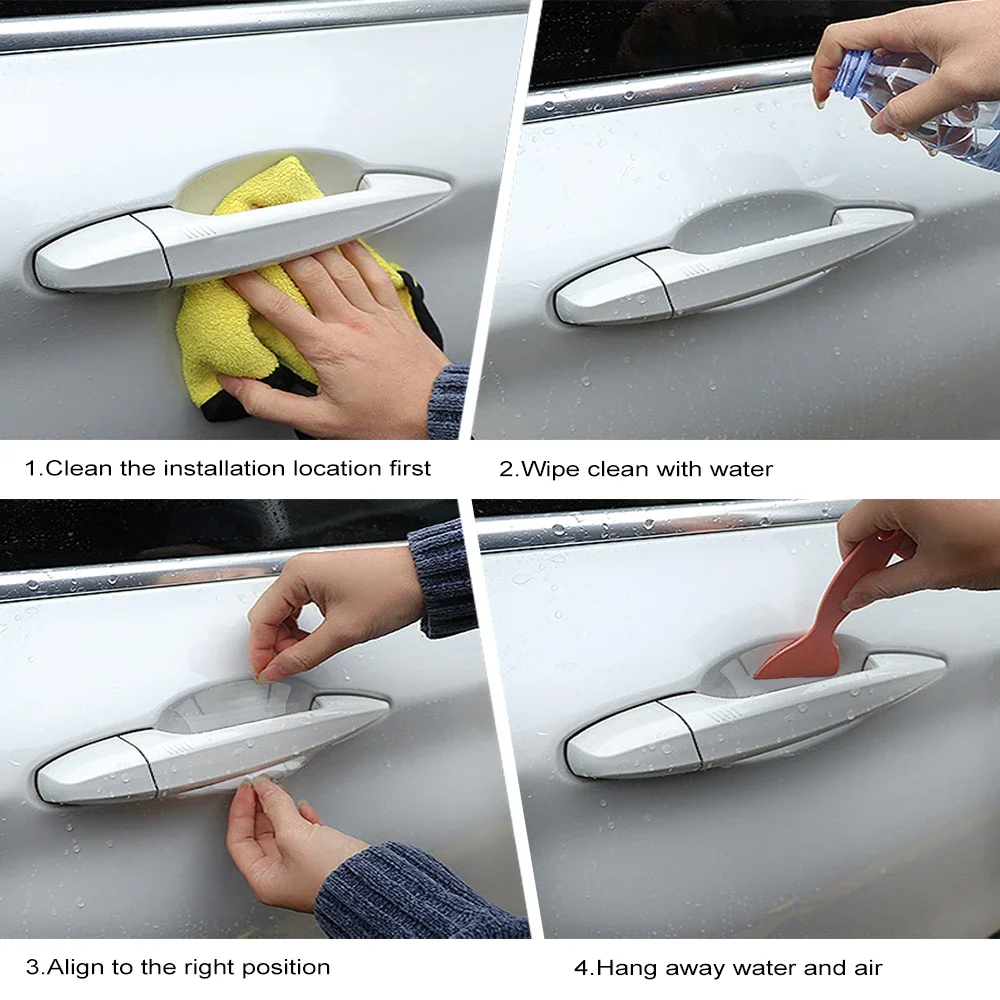 1.Clean the installation location first

2.Wipe clean with water

3.Align to the right position

4.Hang away water and air