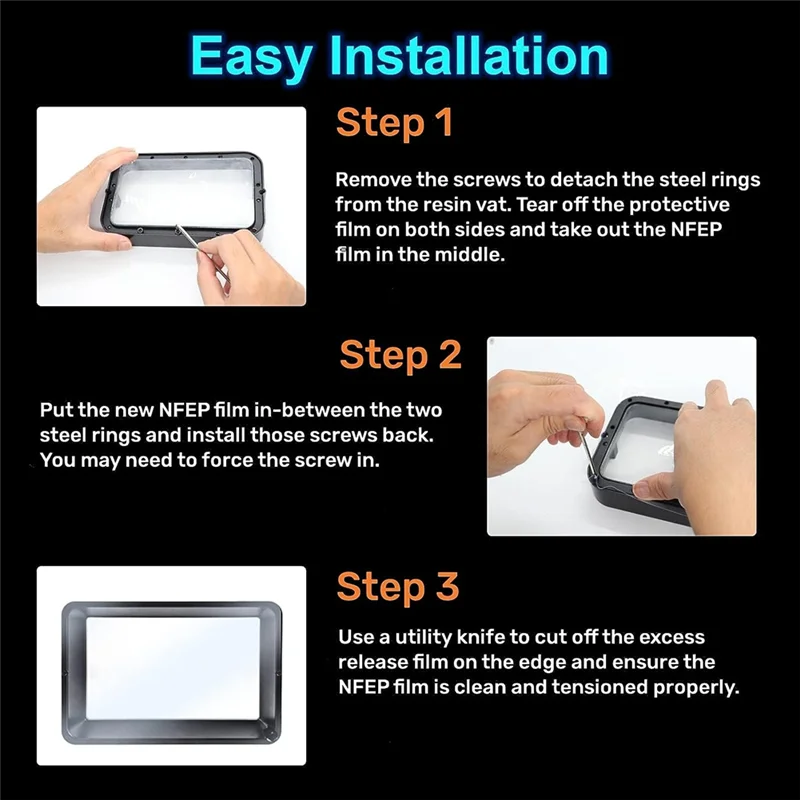 Easy Installation

Step 1

Remove the screws to detach the steel rings from the resin vat. Tear off the protective film on both sides and take out the NFEP film in the middle.

Step 2

Put the new NFEP film in-between the two steel rings and install those screws back. You may need to force the screw in.

Step 3

Use a utility knife to cut off the excess release film on the edge and ensure the NFEP film is clean and tensioned properly.