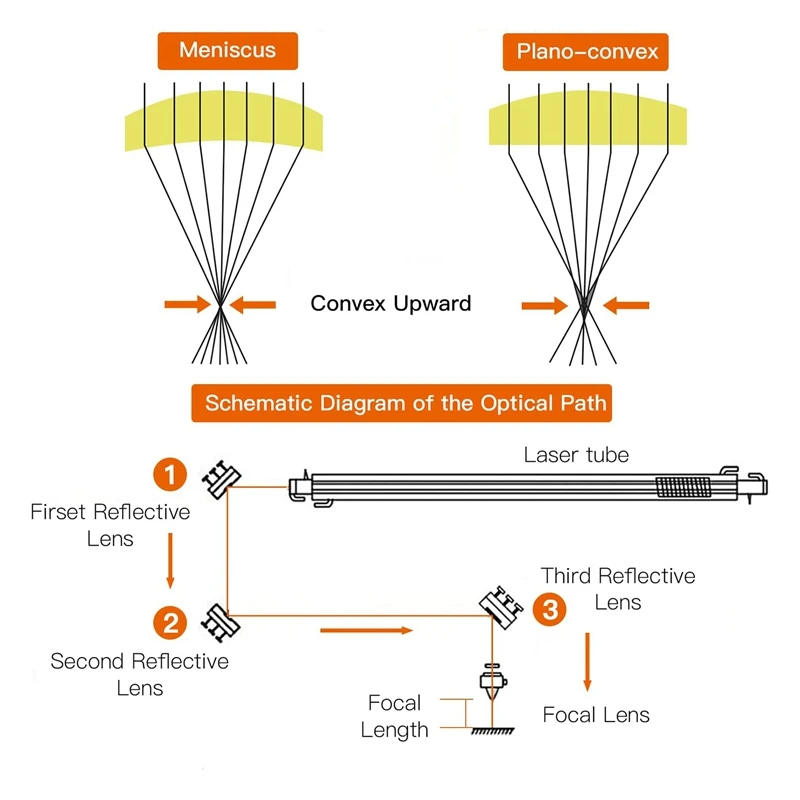 Meniscus

Plano-convex

Convex Upward

Schematic Diagram of the Optical Path

Laser tube

1
Firset Reflective Lens

2
Second Reflective Lens

Third Reflective Lens
3

Focal Length

Focal Lens