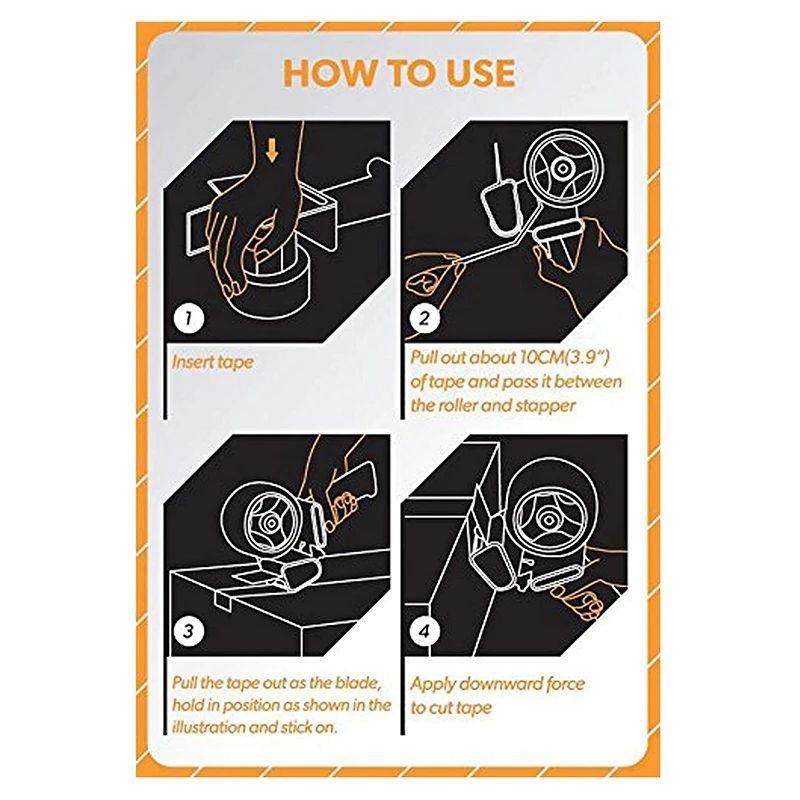 HOW TO USE

1

Insert tape

2

Pull out about 10CM(3.9") of tape and pass it between the roller and stapper

3

Pull the tape out as the blade, hold in position as shown in the illustration and stick on.

4

Apply downward force to cut tape