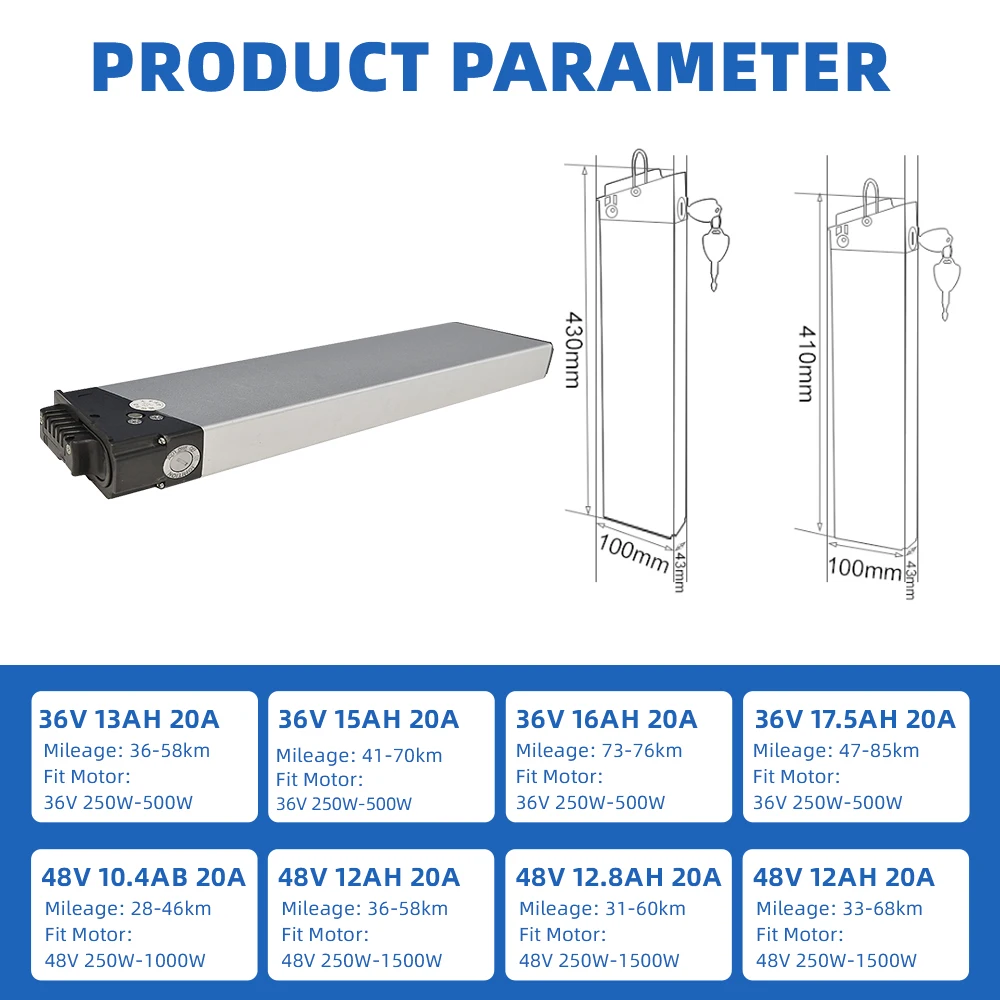 PRODUCT PARAMETER

430mm

100mm

43mm

410mm

100mm

43mm

36V 13AH 20A
Mileage: 36-58km
Fit Motor:
36V 250W-500W

36V 15AH 20A
Mileage: 41-70km
Fit Motor:
36V 250W-500W

36V 16AH 20A
Mileage: 73-76km
Fit Motor:
36V 250W-500W

36V 17.5AH 20A
Mileage: 47-85km
Fit Motor:
36V 250W-500W

48V 10.4AB 20A
Mileage: 28-46km
Fit Motor:
48V 250W-1000W

48V 12AH 20A
Mileage: 36-58km
Fit Motor:
48V 250W-1500W

48V 12.8AH 20A
Mileage: 31-60km
Fit Motor:
48V 250W-1500W

48V 12AH 20A
Mileage: 33-68km
Fit Motor:
48V 250W-1500W