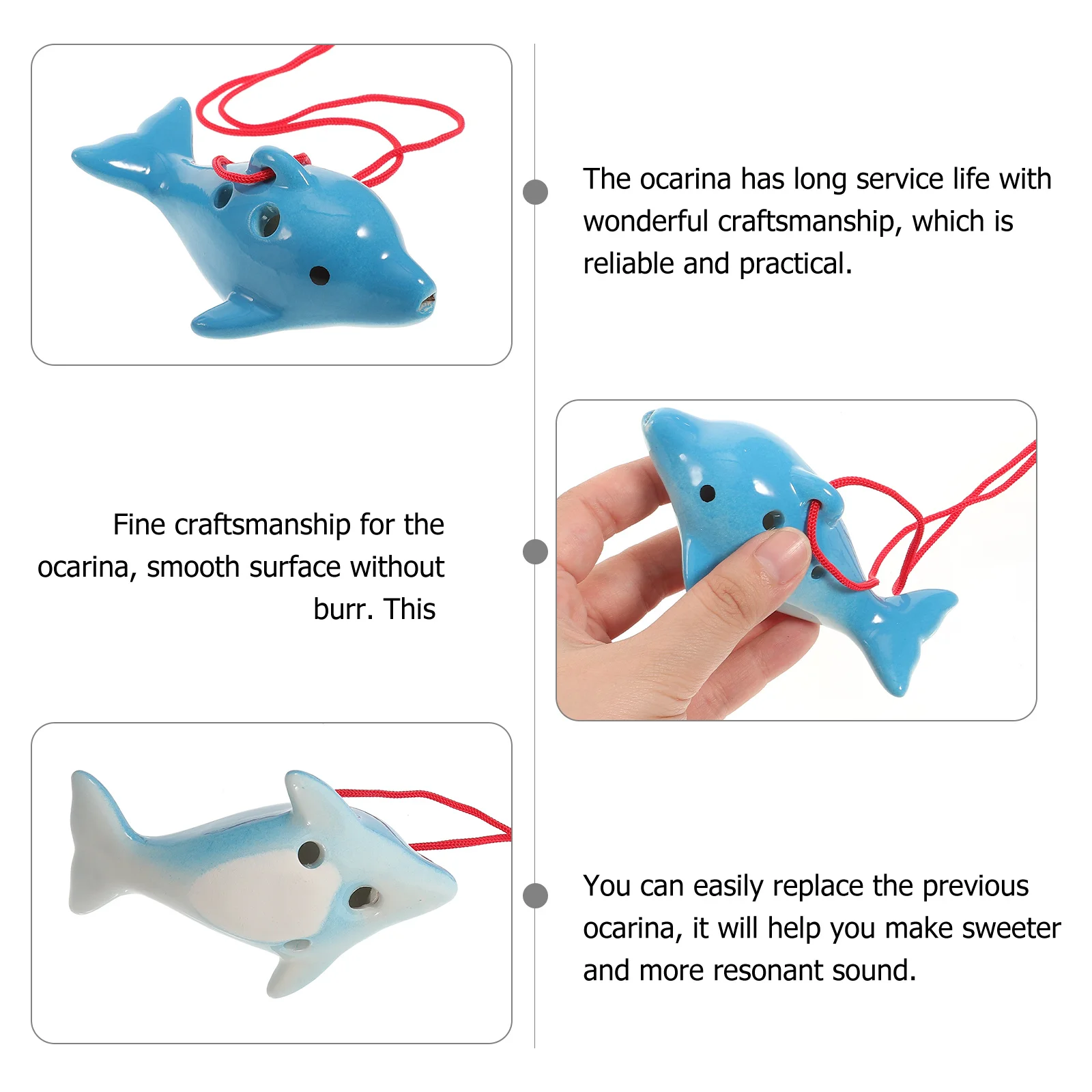 The ocarina has long service life with wonderful craftsmanship, which is reliable and practical.

Fine craftsmanship for the ocarina, smooth surface without burr. This

You can easily replace the previous ocarina, it will help you make sweeter and more resonant sound.