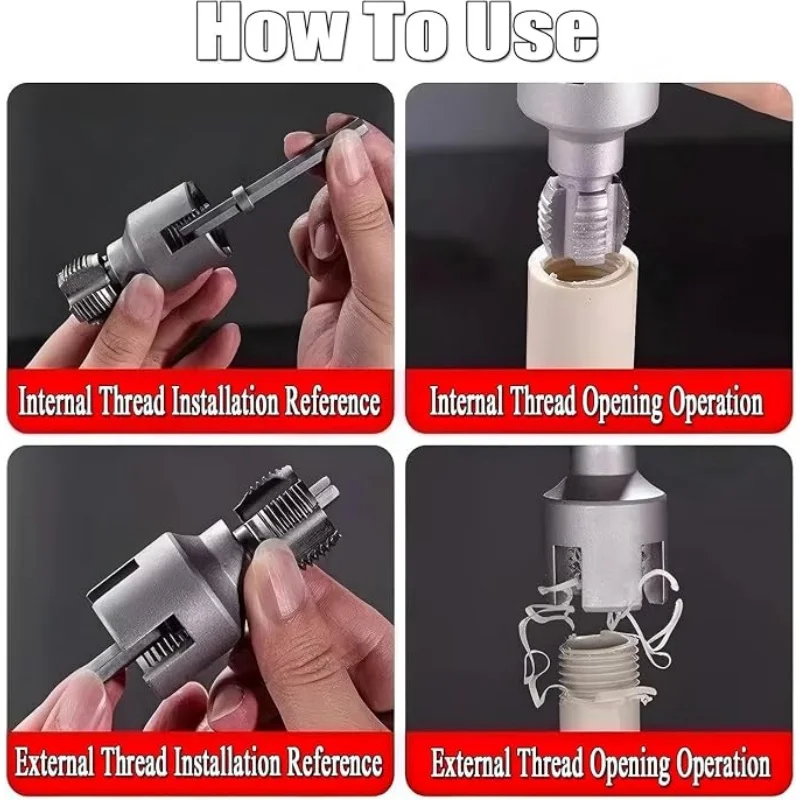 How To Use

Internal Thread Installation Reference

Internal Thread Opening Operation

External Thread Installation Reference

External Thread Opening Operation