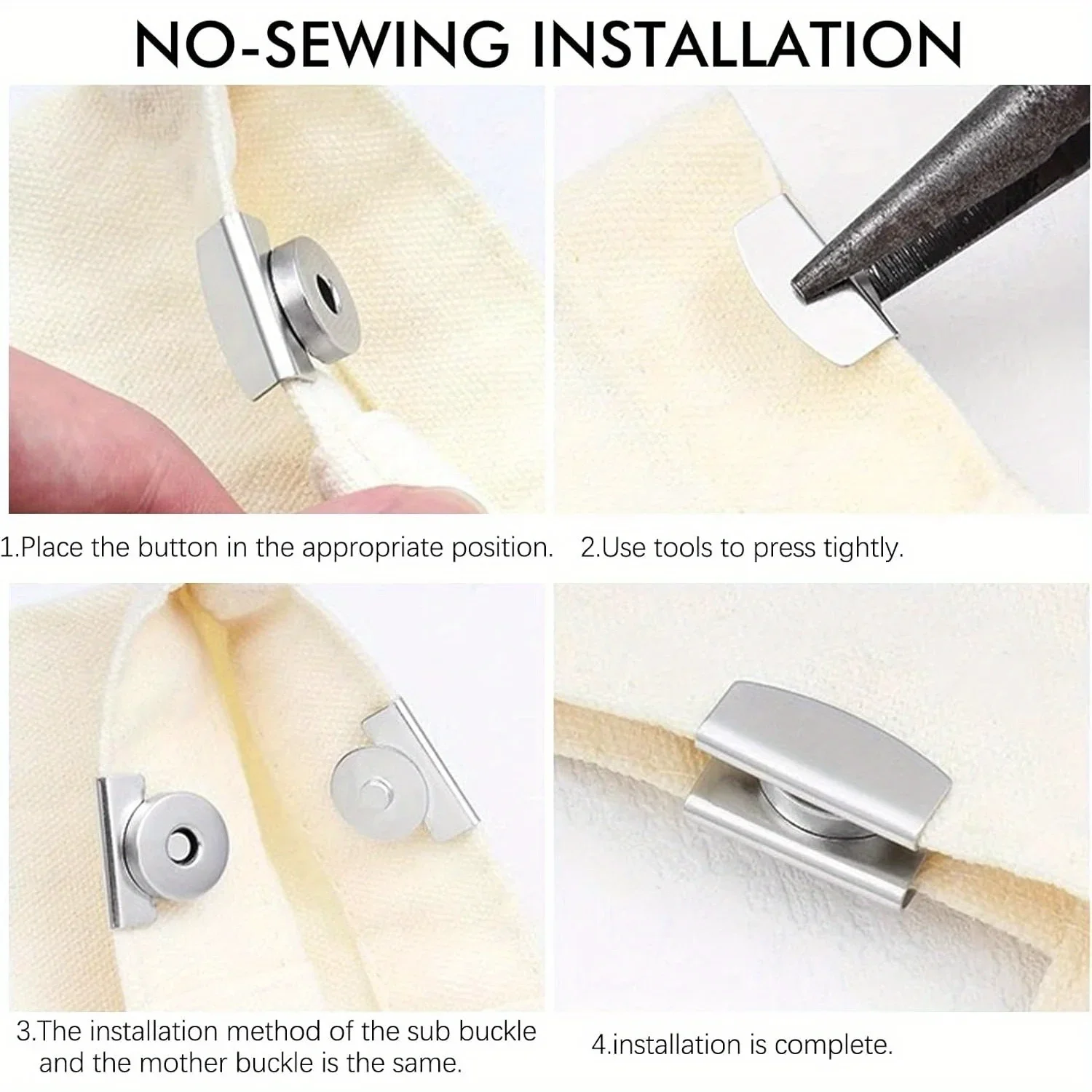 NO-SEWING INSTALLATION

1.Place the button in the appropriate position.

2.Use tools to press tightly.

3.The installation method of the sub buckle and the mother buckle is the same.

4.installation is complete.