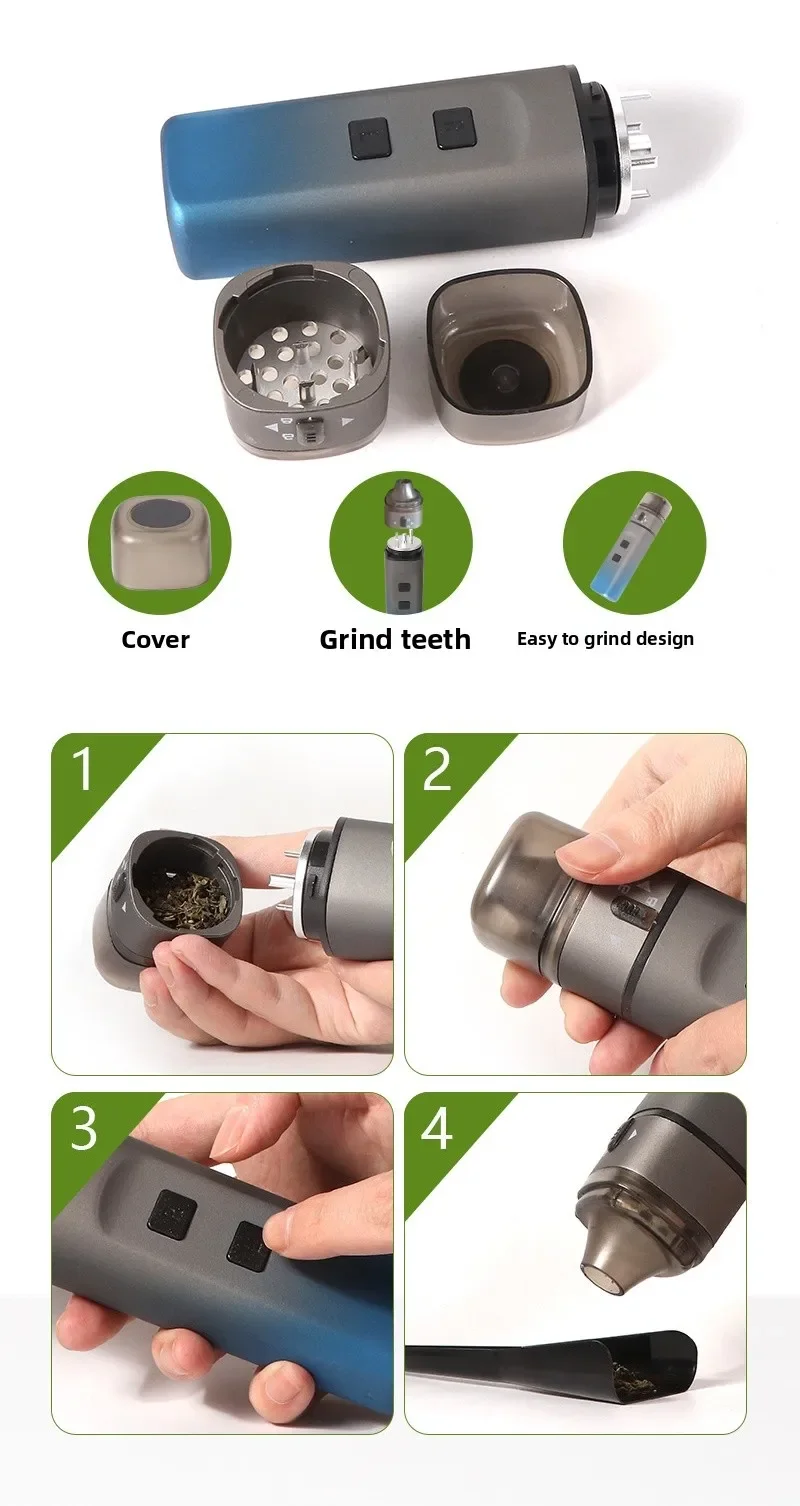 Cover

Grind teeth

Easy to grind design

1

2

3

4