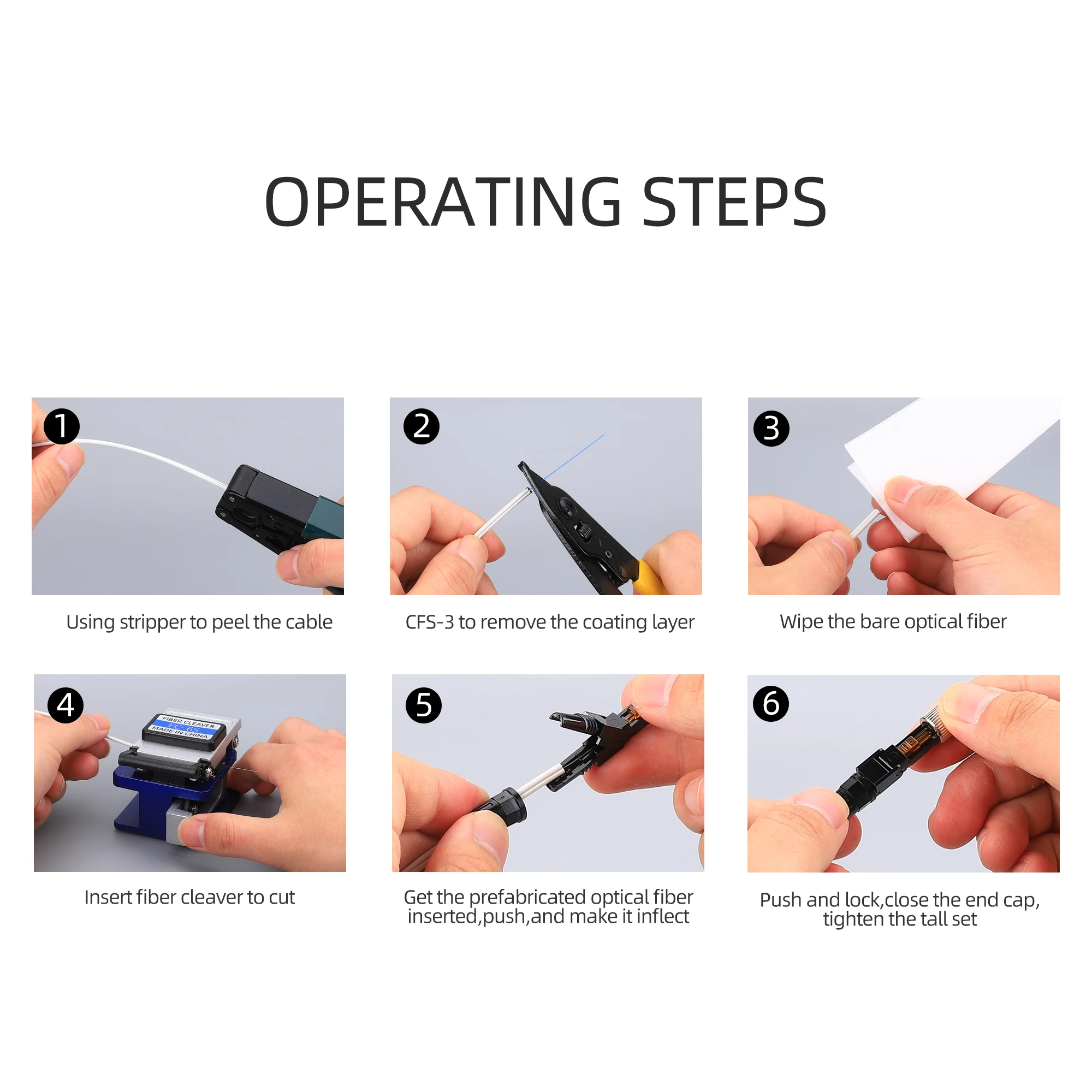 OPERATING STEPS

1

Using stripper to peel the cable

2

CFS-3 to remove the coating layer

3

Wipe the bare optical fiber

4

FIBER CLEAVER
FC-6S
MADE IN CHINA

Insert fiber cleaver to cut

5

Get the prefabricated optical fiber inserted,push,and make it inflect

6

Push and lock,close the end cap, tighten the tall set