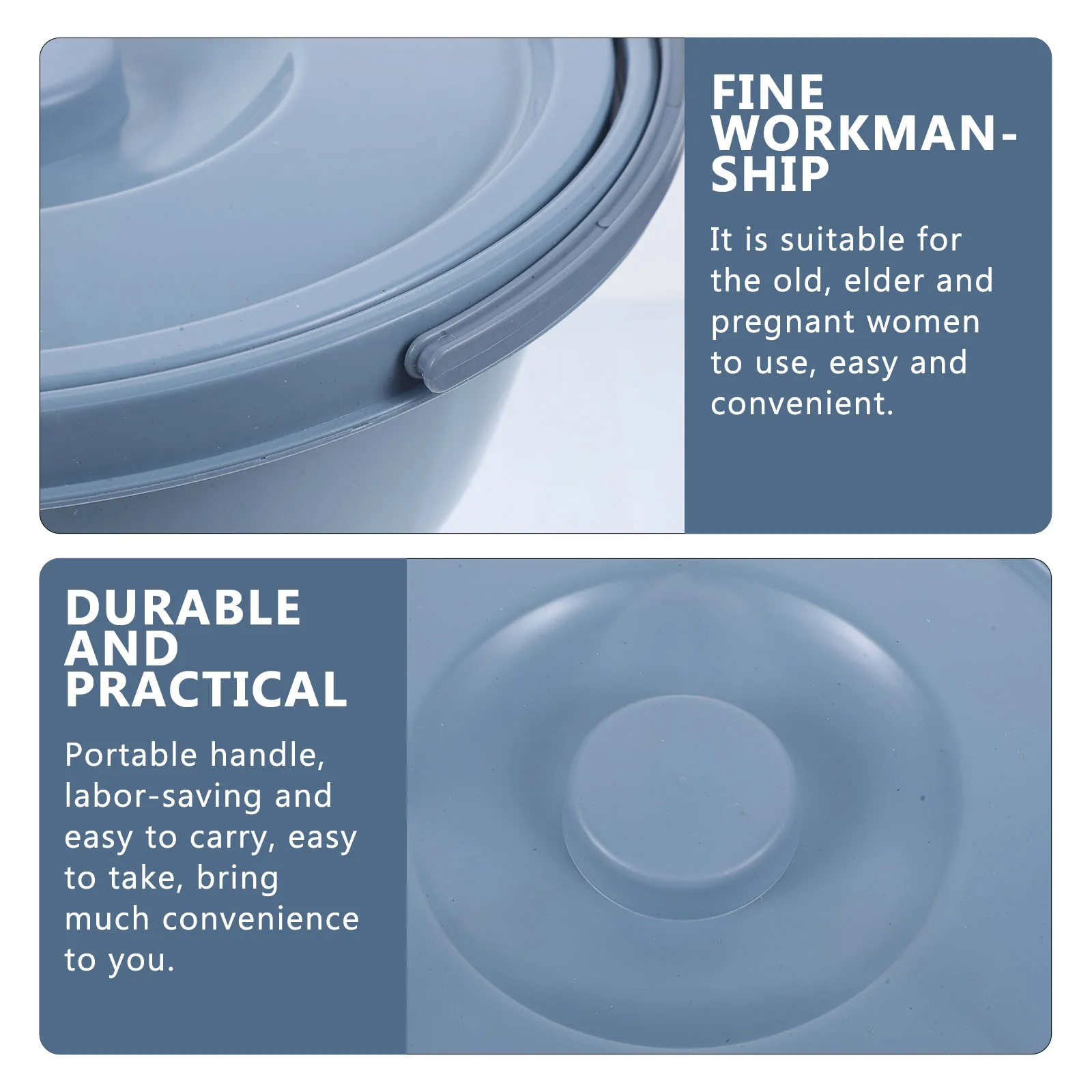 FINE WORKMANSHIP

It is suitable for the old, elder and pregnant women to use, easy and convenient.

DURABLE AND PRACTICAL

Portable handle, labor-saving and easy to carry, easy to take, bring much convenience to you.