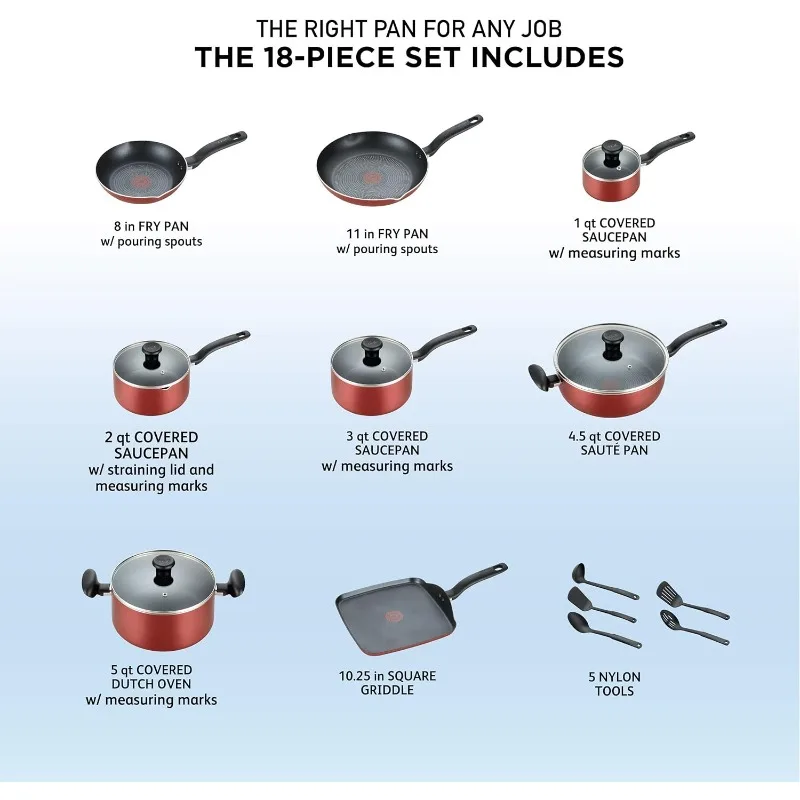 THE RIGHT PAN FOR ANY JOB
THE 18-PIECE SET INCLUDES

8 in FRY PAN
w/ pouring spouts

11 in FRY PAN
w/ pouring spouts

1 qt COVERED
SAUCEPAN
w/ measuring marks

2 qt COVERED
SAUCEPAN
w/ straining lid and
measuring marks

3 qt COVERED
SAUCEPAN
w/ measuring marks

4.5 qt COVERED
SAUTÉ PAN

5 qt COVERED
DUTCH OVEN
w/ measuring marks

10.25 in SQUARE
GRIDDLE

5 NYLON
TOOLS