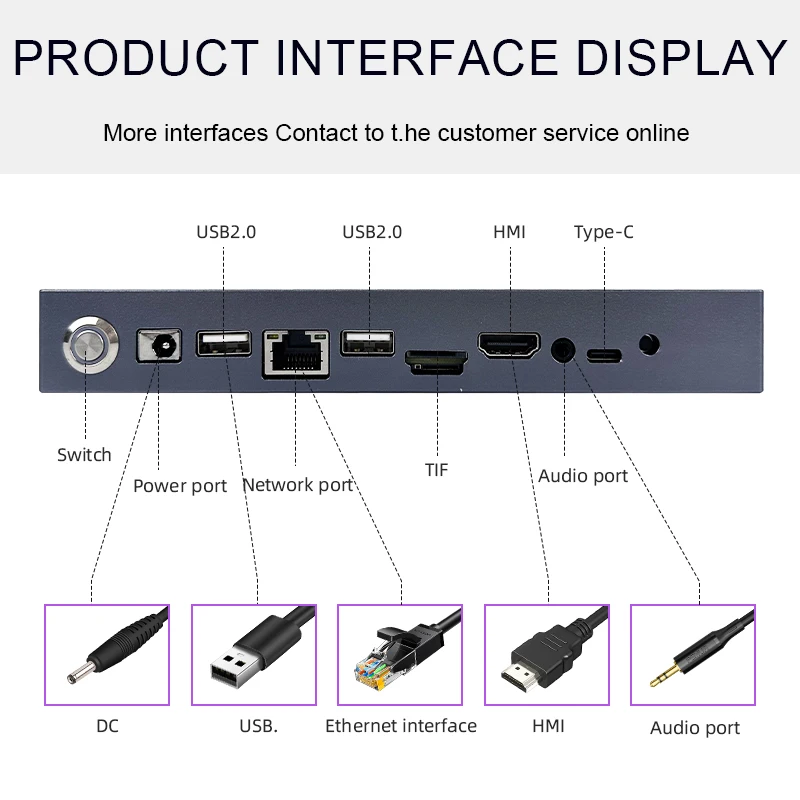 PRODUCT INTERFACE DISPLAY

More interfaces Contact to t.he customer service online

USB2.0

USB2.0

HMI

Type-C

Switch

Power port

Network port

TIF

Audio port

DC

USB.

Ethernet interface

HMI

Audio port