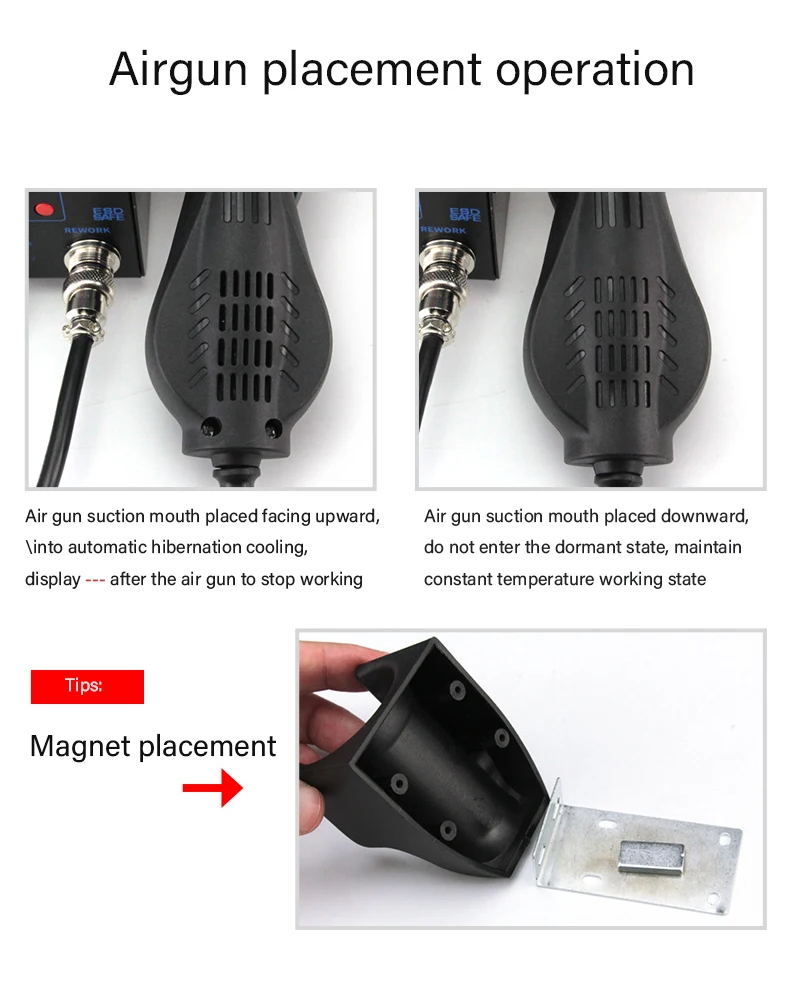 Airgun placement operation

ESD SAFE
REWORK

ESD SAFE
REWORK

Air gun suction mouth placed facing upward, \into automatic hibernation cooling, display --- after the air gun to stop working

Air gun suction mouth placed downward, do not enter the dormant state, maintain constant temperature working state

Tips:

Magnet placement