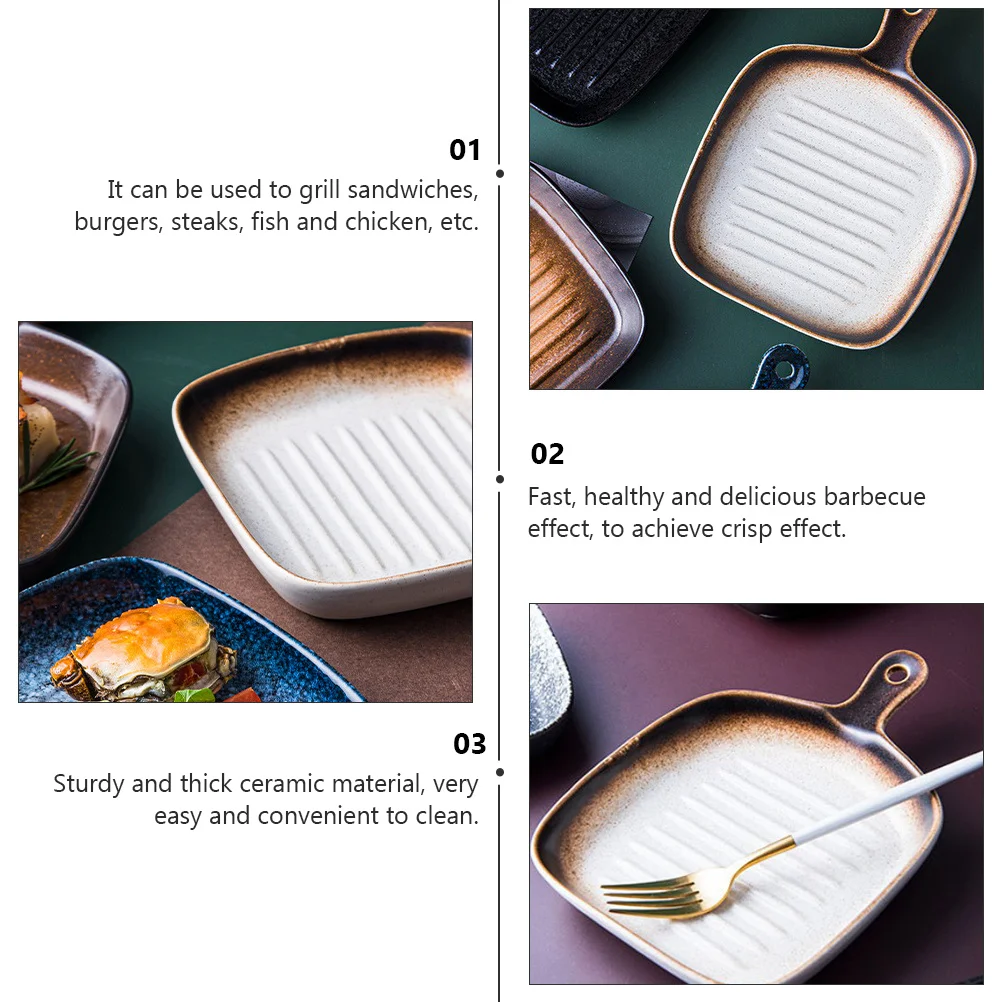 01
It can be used to grill sandwiches, burgers, steaks, fish and chicken, etc.

02
Fast, healthy and delicious barbecue effect, to achieve crisp effect.

03
Sturdy and thick ceramic material, very easy and convenient to clean.