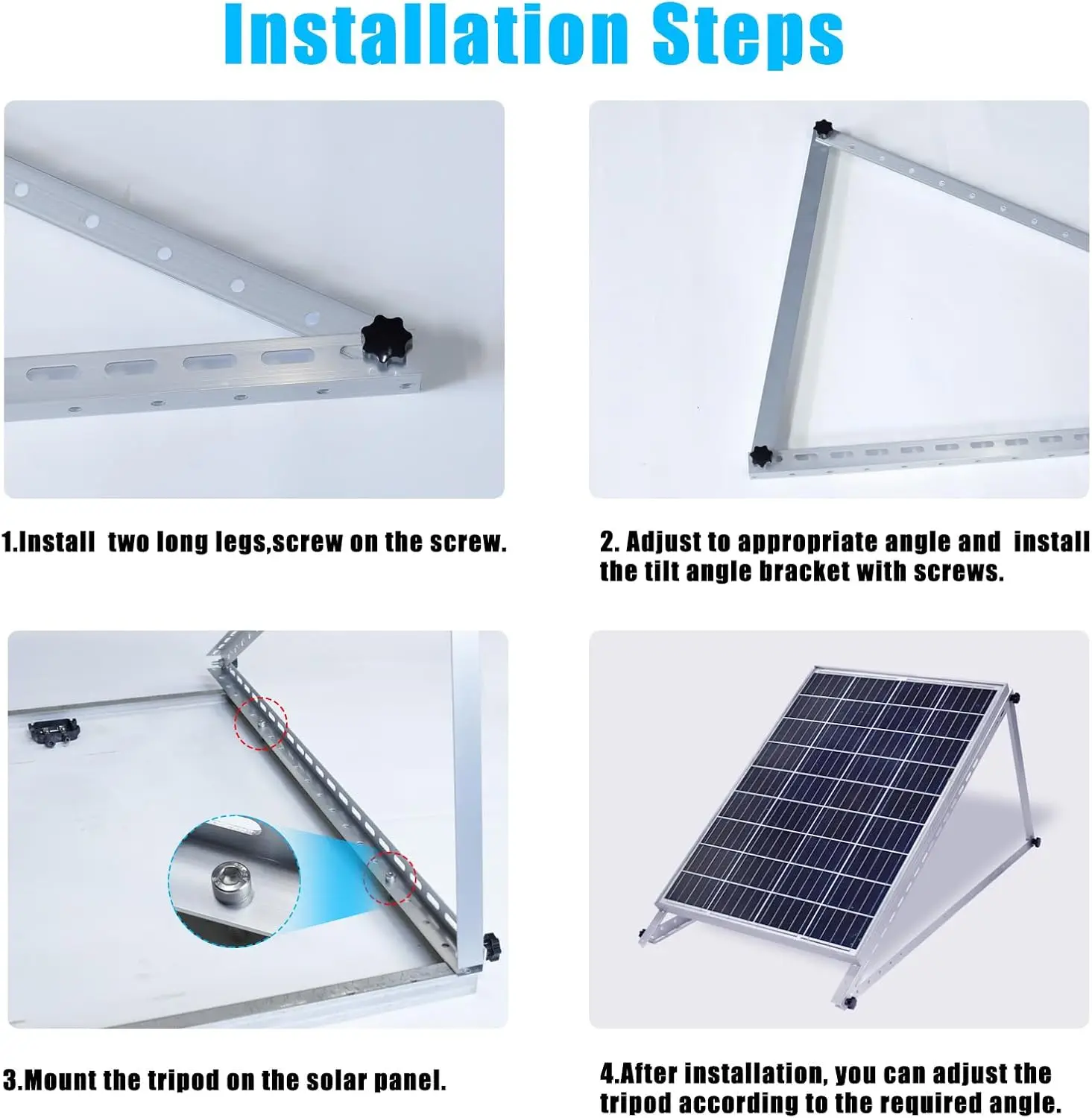 Installation Steps

1.Install  two long legs,screw on the screw.

2. Adjust to appropriate angle and  install the tilt angle bracket with screws.

3.Mount the tripod on the solar panel.

4.After installation, you can adjust the tripod according to the required angle.