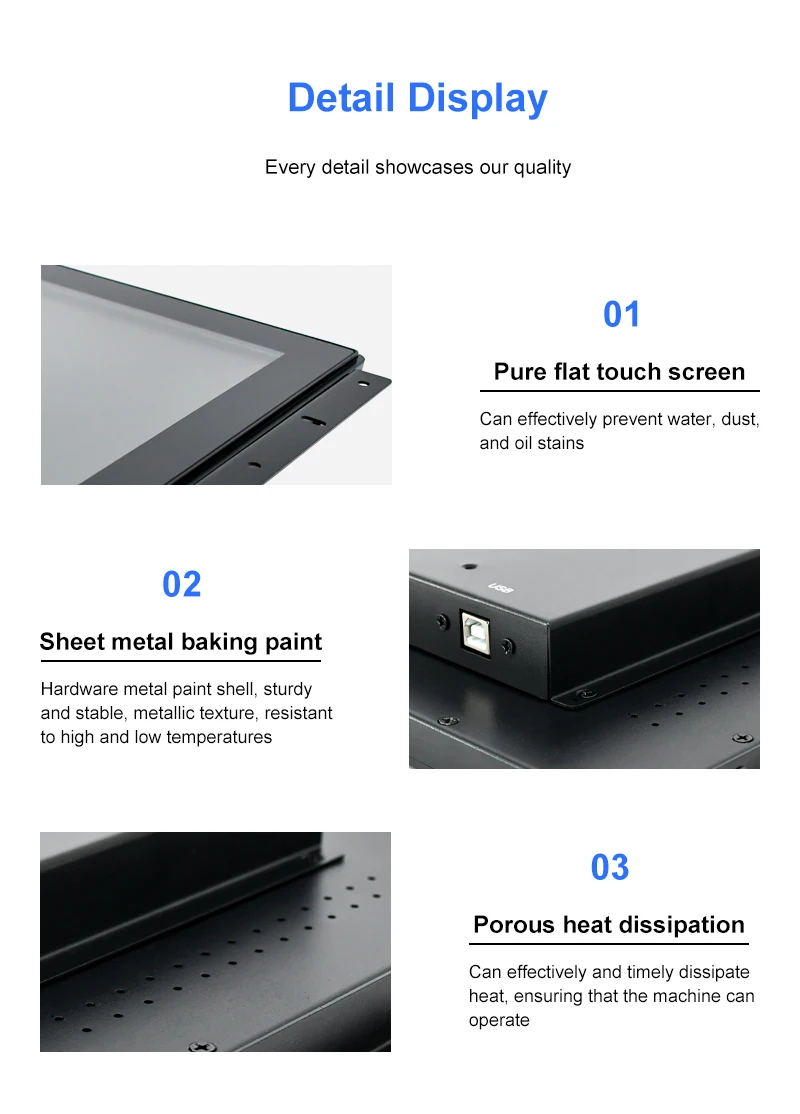 Detail Display

Every detail showcases our quality

01

Pure flat touch screen

Can effectively prevent water, dust, and oil stains

02

Sheet metal baking paint

Hardware metal paint shell, sturdy and stable, metallic texture, resistant to high and low temperatures

USB

03

Porous heat dissipation

Can effectively and timely dissipate heat, ensuring that the machine can operate