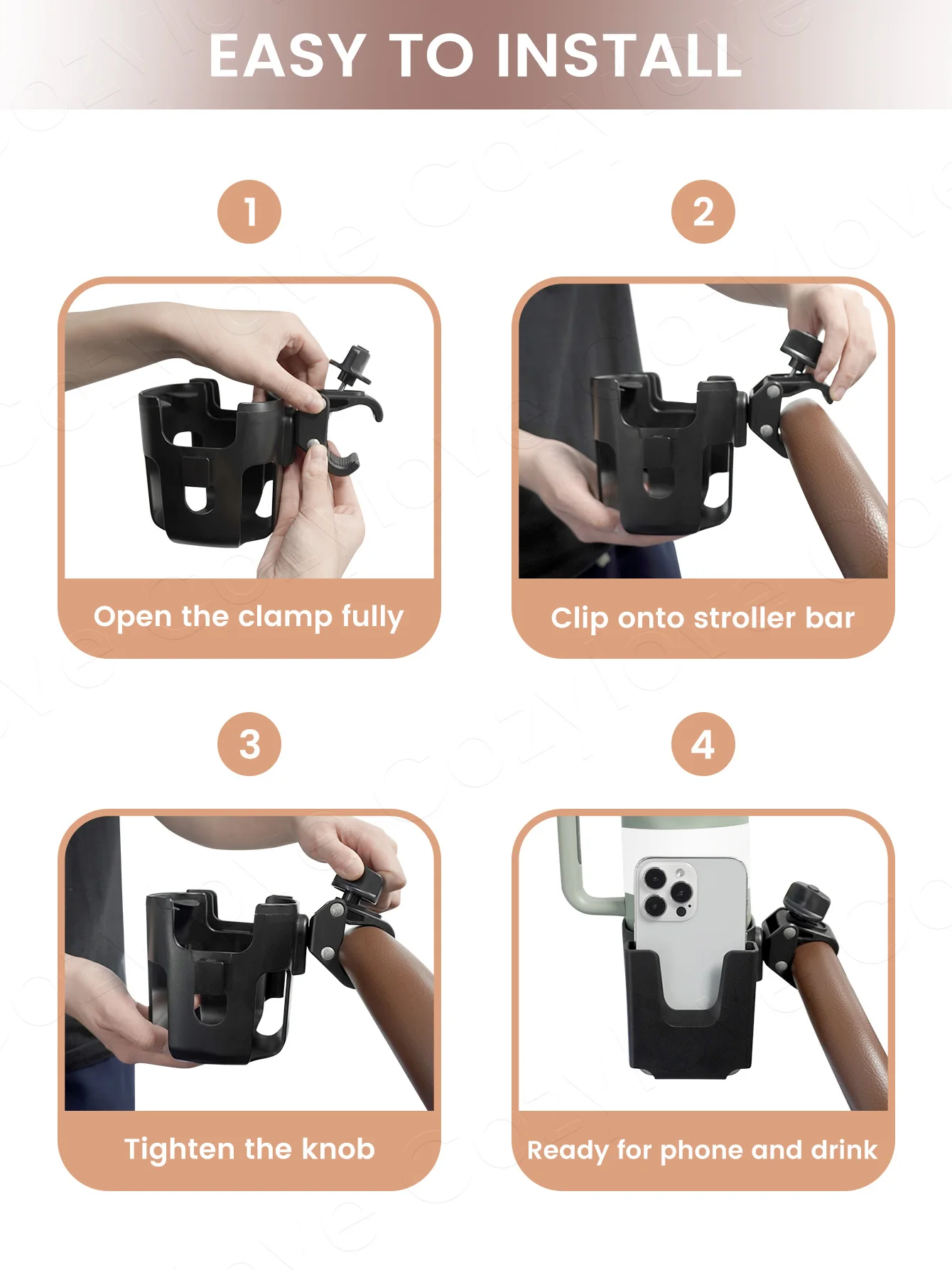 EASY TO INSTALL

1

Open the clamp fully

2

Clip onto stroller bar

3

Tighten the knob

4

Ready for phone and drink