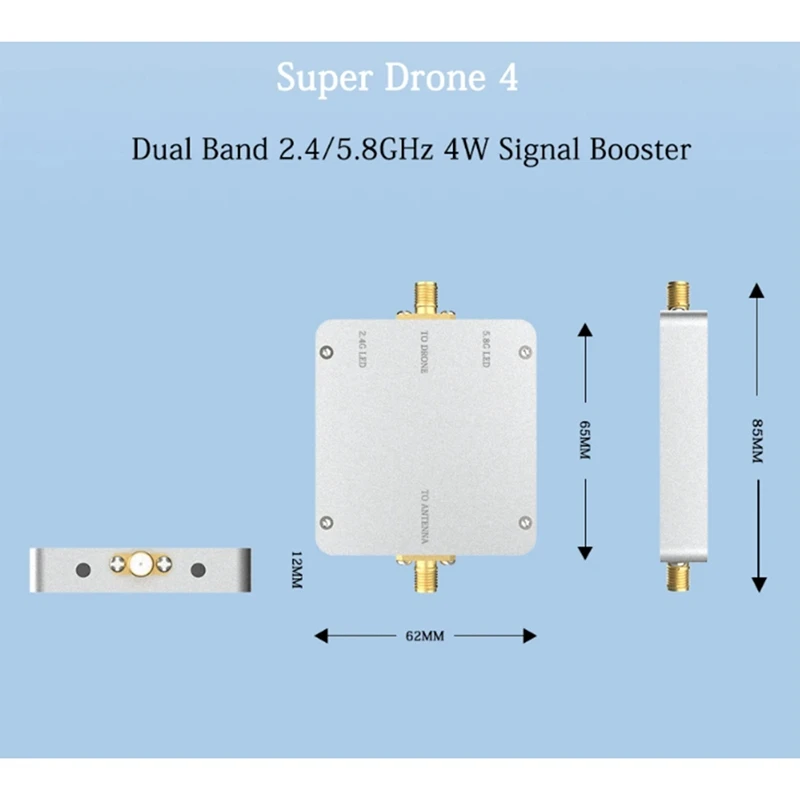 Super Drone 4

Dual Band 2.4/5.8GHz 4W Signal Booster

2.4G LED

TO DRONE

5.8G LED

TO ANTENNA

65MM

85MM

12MM

62MM