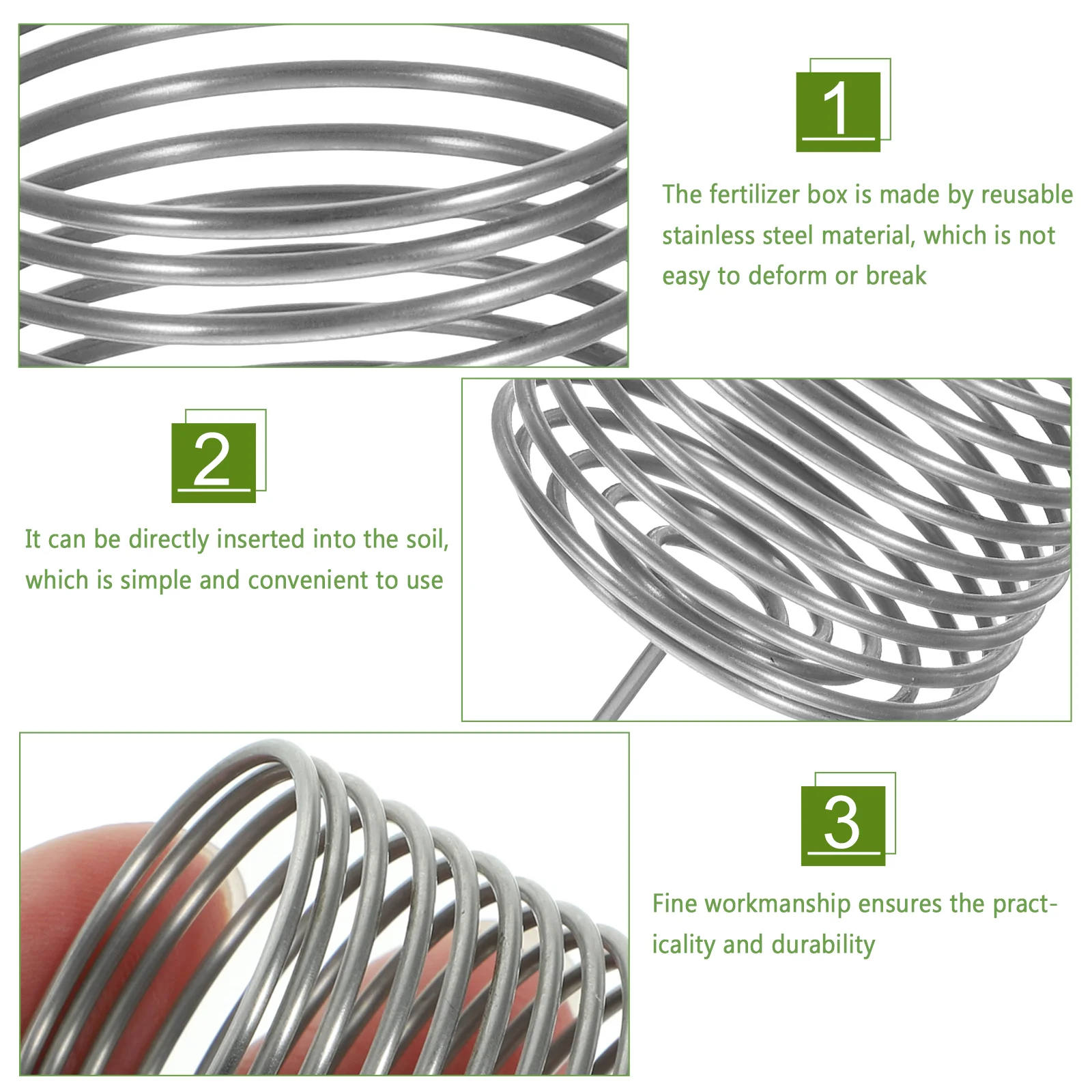 1

The fertilizer box is made by reusable stainless steel material, which is not easy to deform or break

2

It can be directly inserted into the soil, which is simple and convenient to use

3

Fine workmanship ensures the practicality and durability