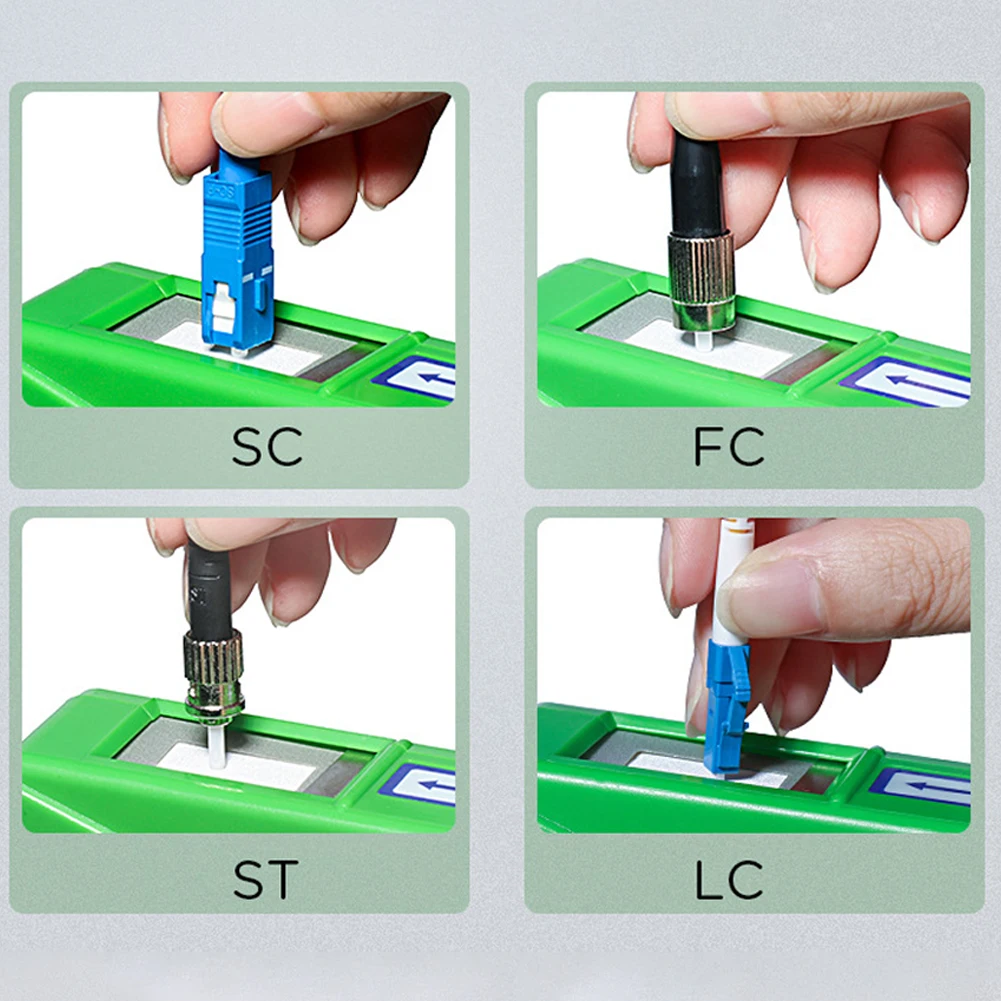 SC

FC

ST

LC