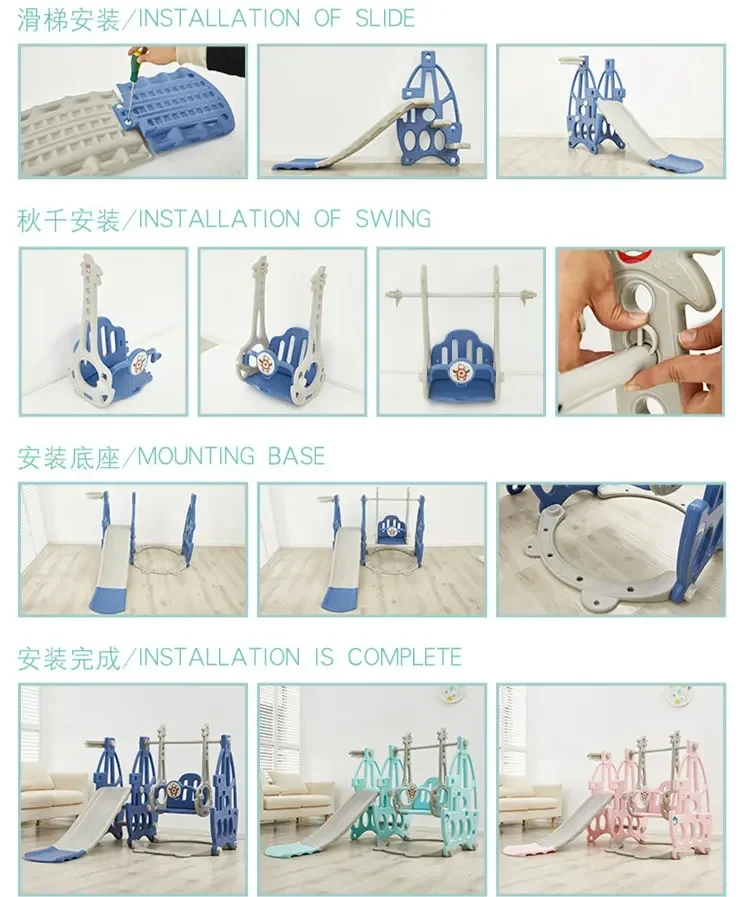 滑梯安装/INSTALLATION OF SLIDE

秋千安装/INSTALLATION OF SWING

安装底座/MOUNTING BASE

安装完成/INSTALLATION IS COMPLETE