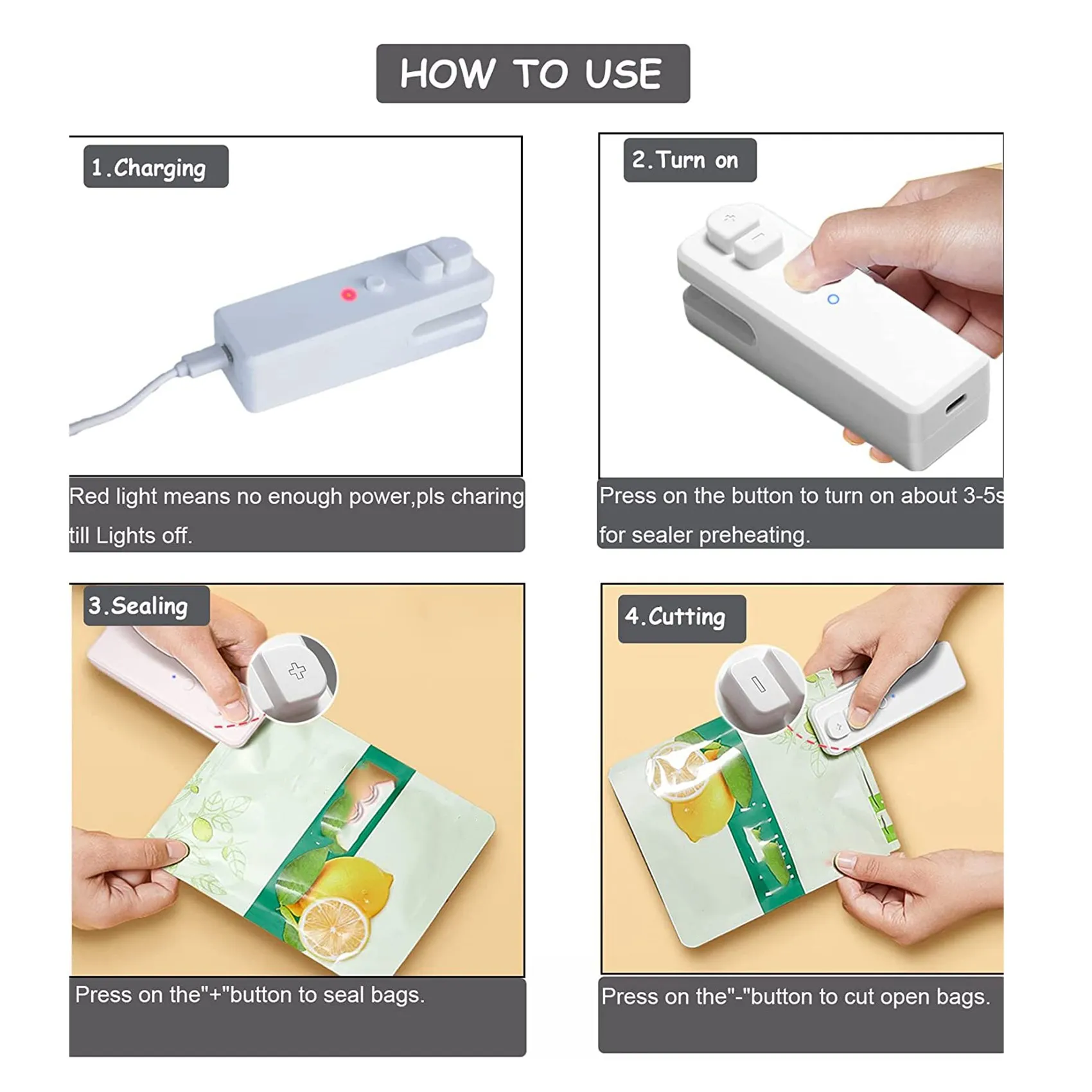 HOW TO USE

1.Charging

Red light means no enough power,pls charing till Lights off.

2.Turn on

Press on the button to turn on about 3-5s for sealer preheating.

3.Sealing

Press on the"+"button to seal bags.

4.Cutting

Press on the"-"button to cut open bags.