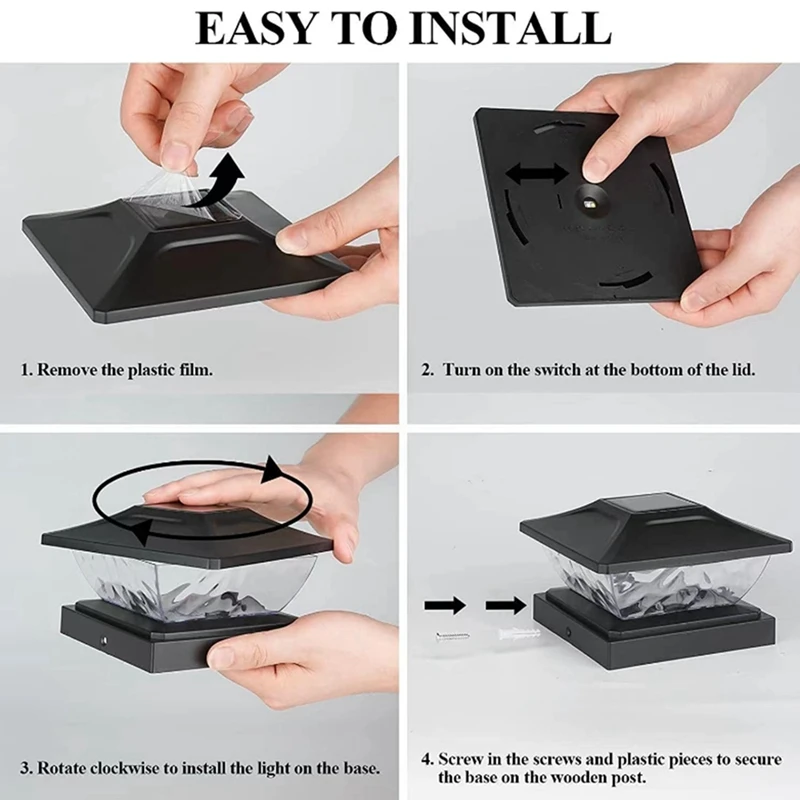 EASY TO INSTALL

1. Remove the plastic film.

2. Turn on the switch at the bottom of the lid.

3. Rotate clockwise to install the light on the base.

4. Screw in the screws and plastic pieces to secure the base on the wooden post.