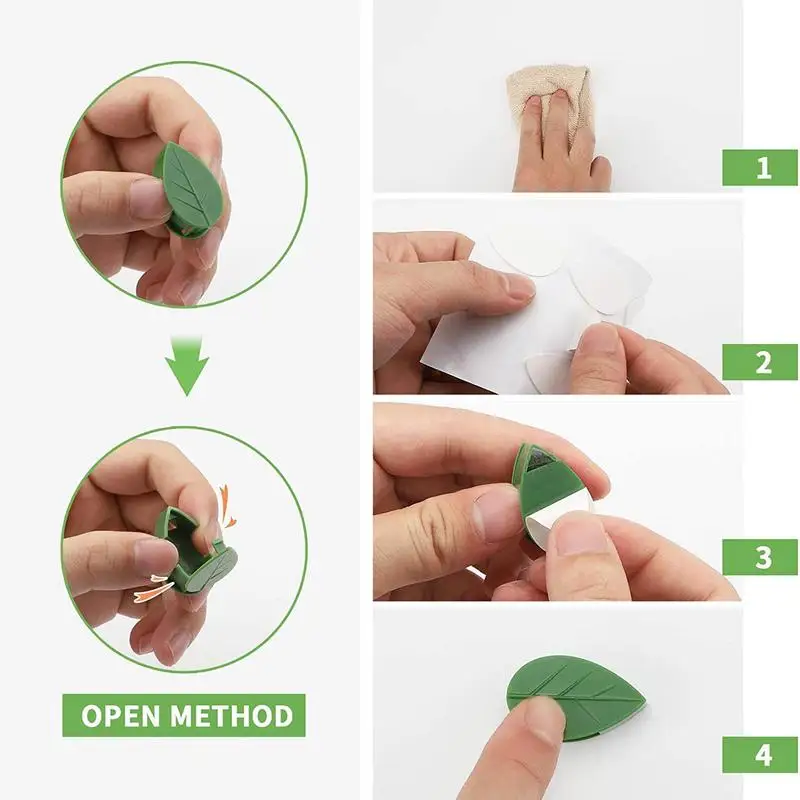 OPEN METHOD

1

2

3

4