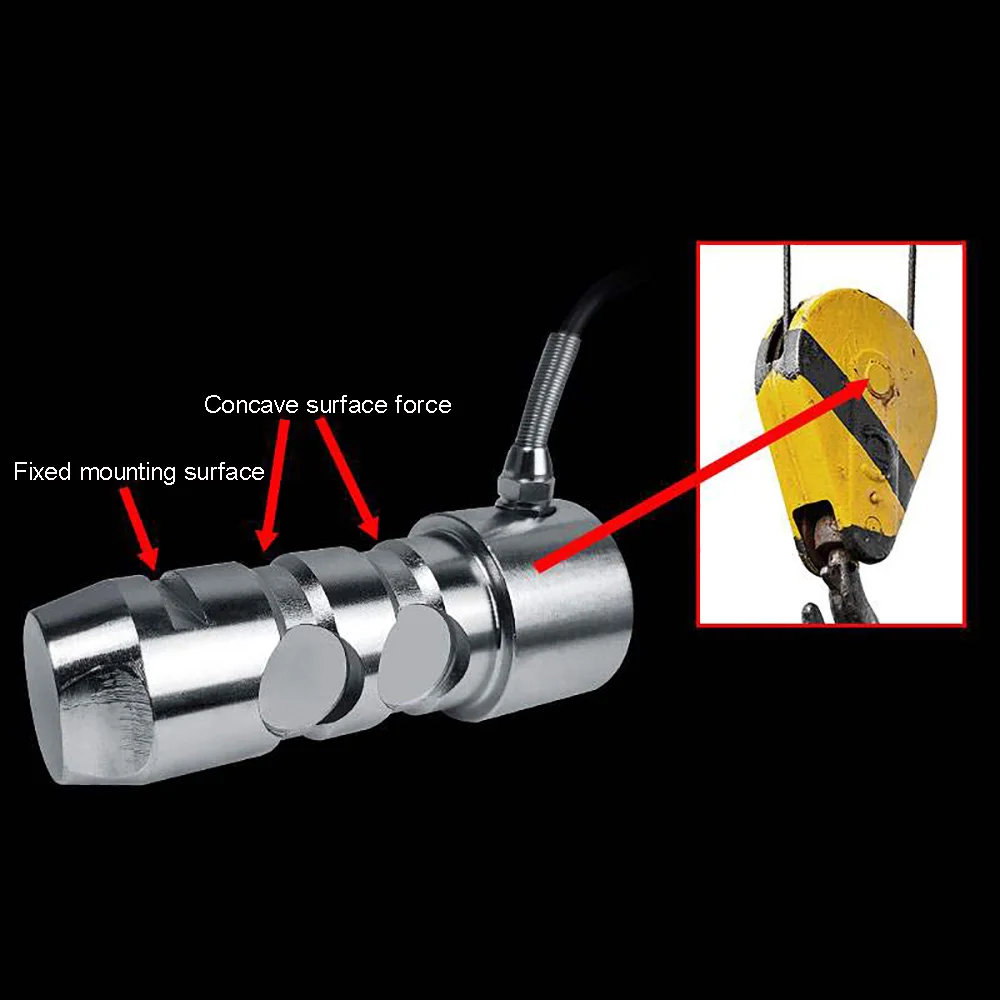 Concave surface force

Fixed mounting surface