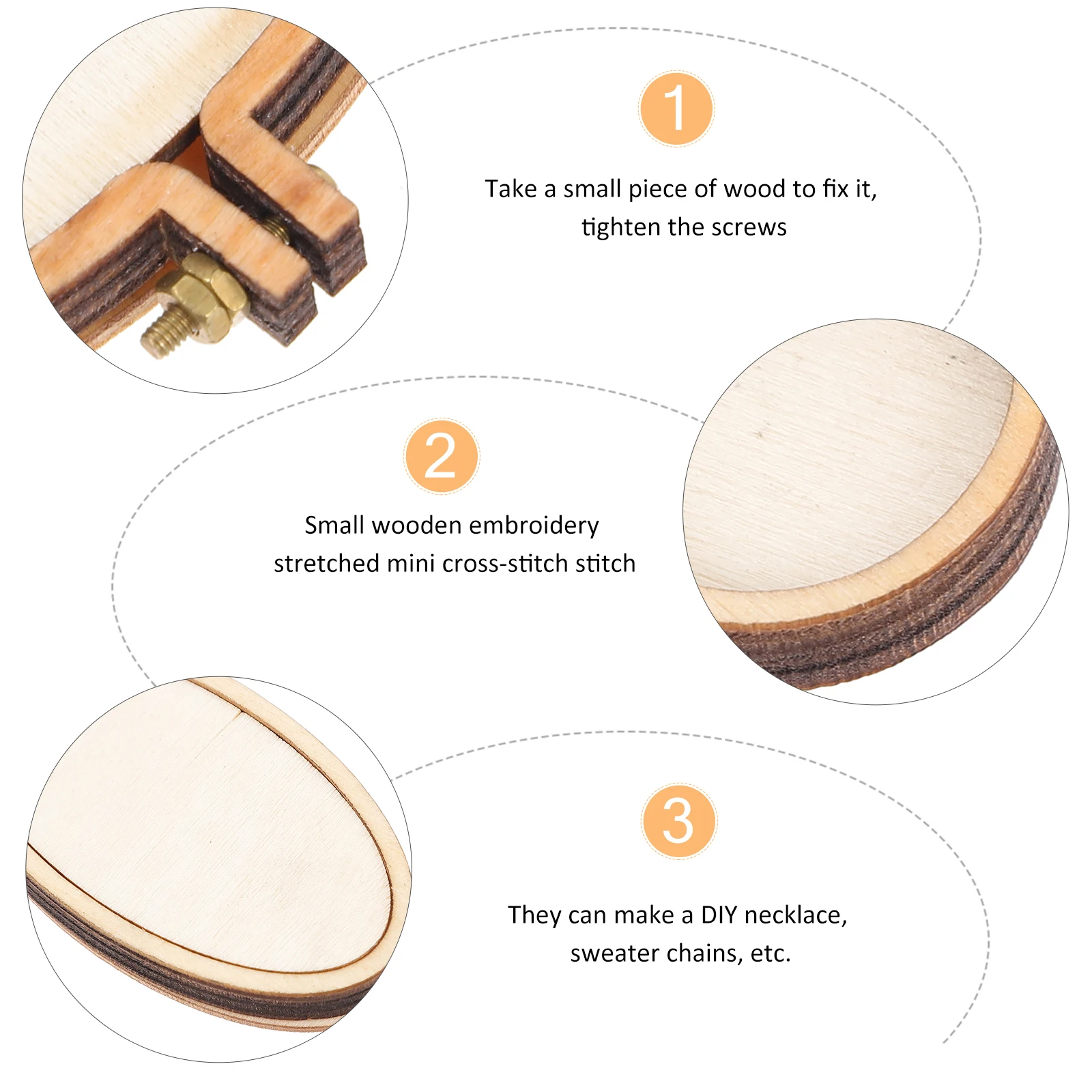 1

Take a small piece of wood to fix it, tighten the screws

2

Small wooden embroidery stretched mini cross-stitch stitch

3

They can make a DIY necklace, sweater chains, etc.