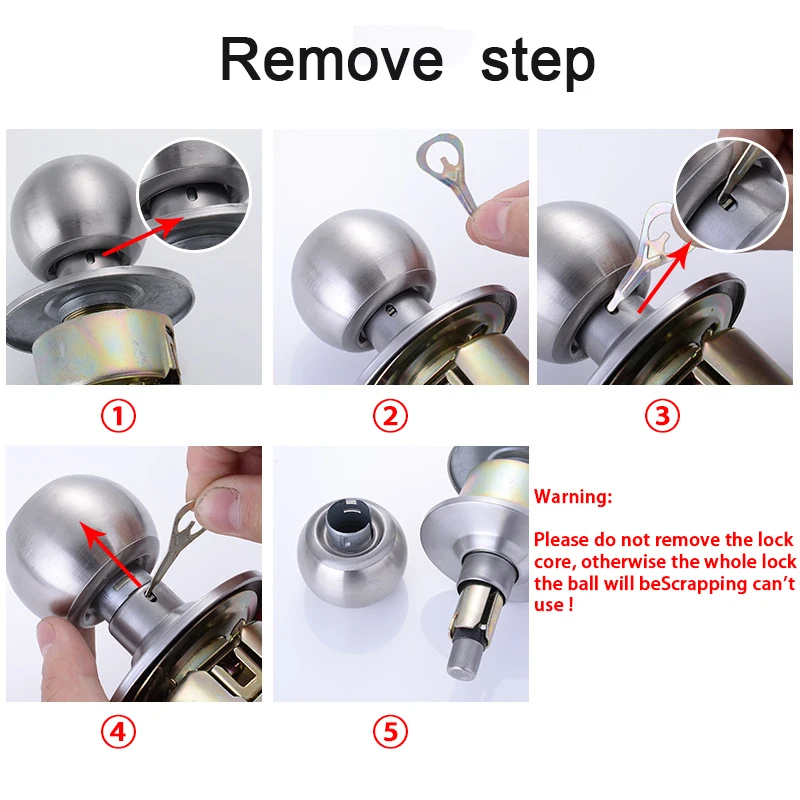 Remove step

①

②

③

④

⑤

Warning:

Please do not remove the lock core, otherwise the whole lock the ball will beScrapping can't use !