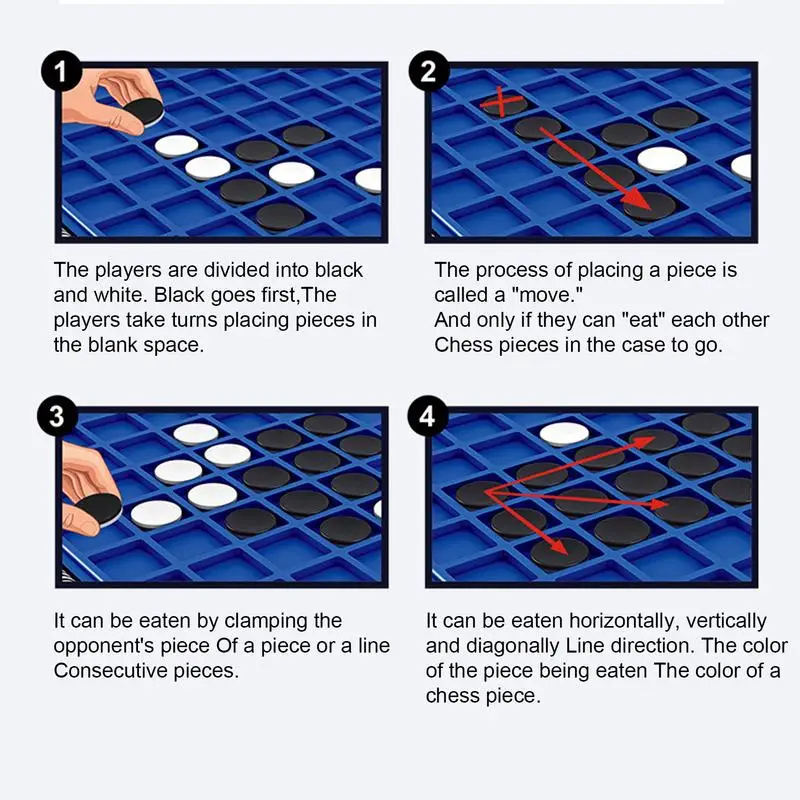 1

The players are divided into black and white. Black goes first,The players take turns placing pieces in the blank space.

2

The process of placing a piece is called a "move."
And only if they can "eat" each other Chess pieces in the case to go.

3

It can be eaten by clamping the opponent's piece Of a piece or a line Consecutive pieces.

4

It can be eaten horizontally, vertically and diagonally Line direction. The color of the piece being eaten The color of a chess piece.